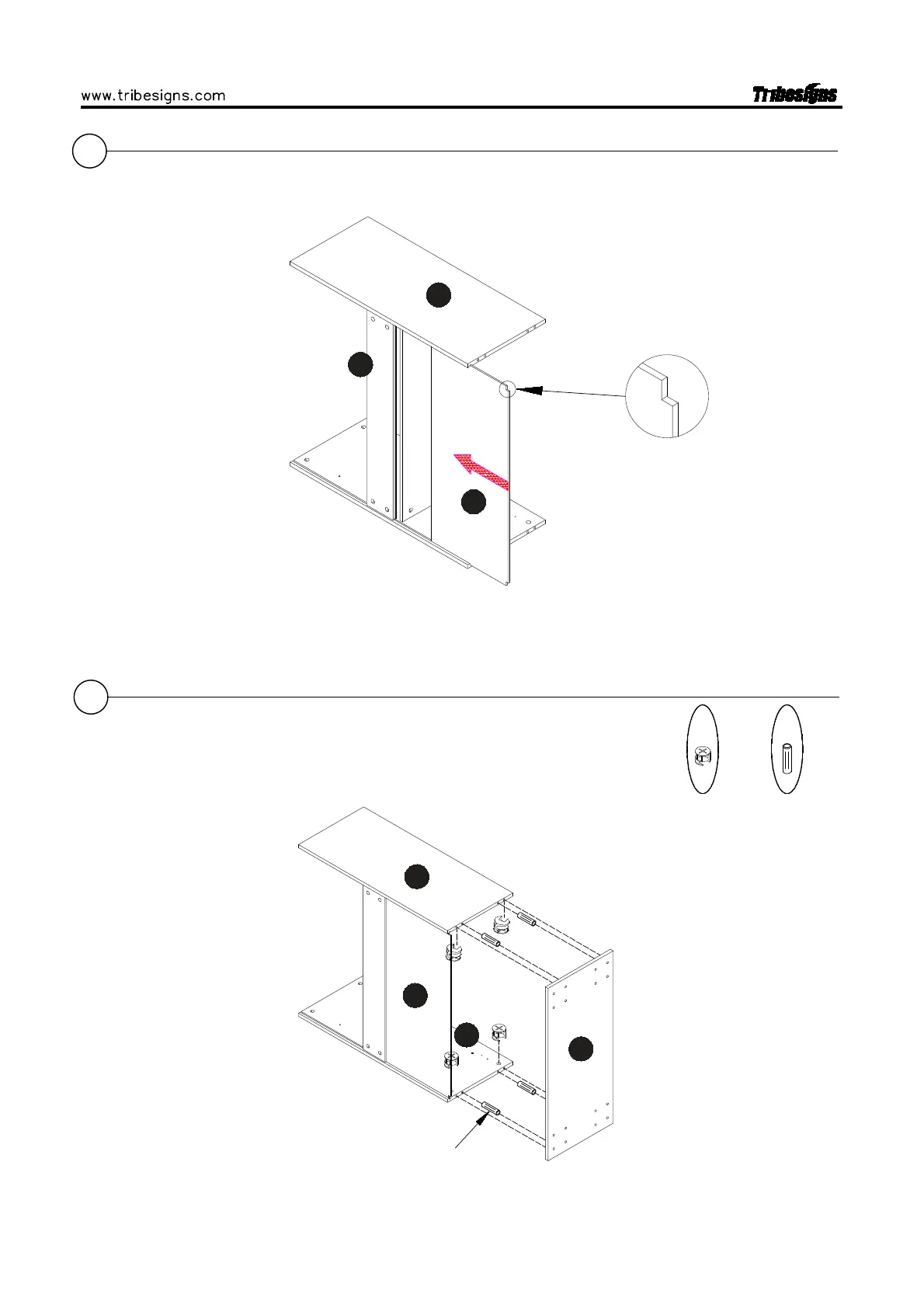 www.tribesigns.com

Tribesigns