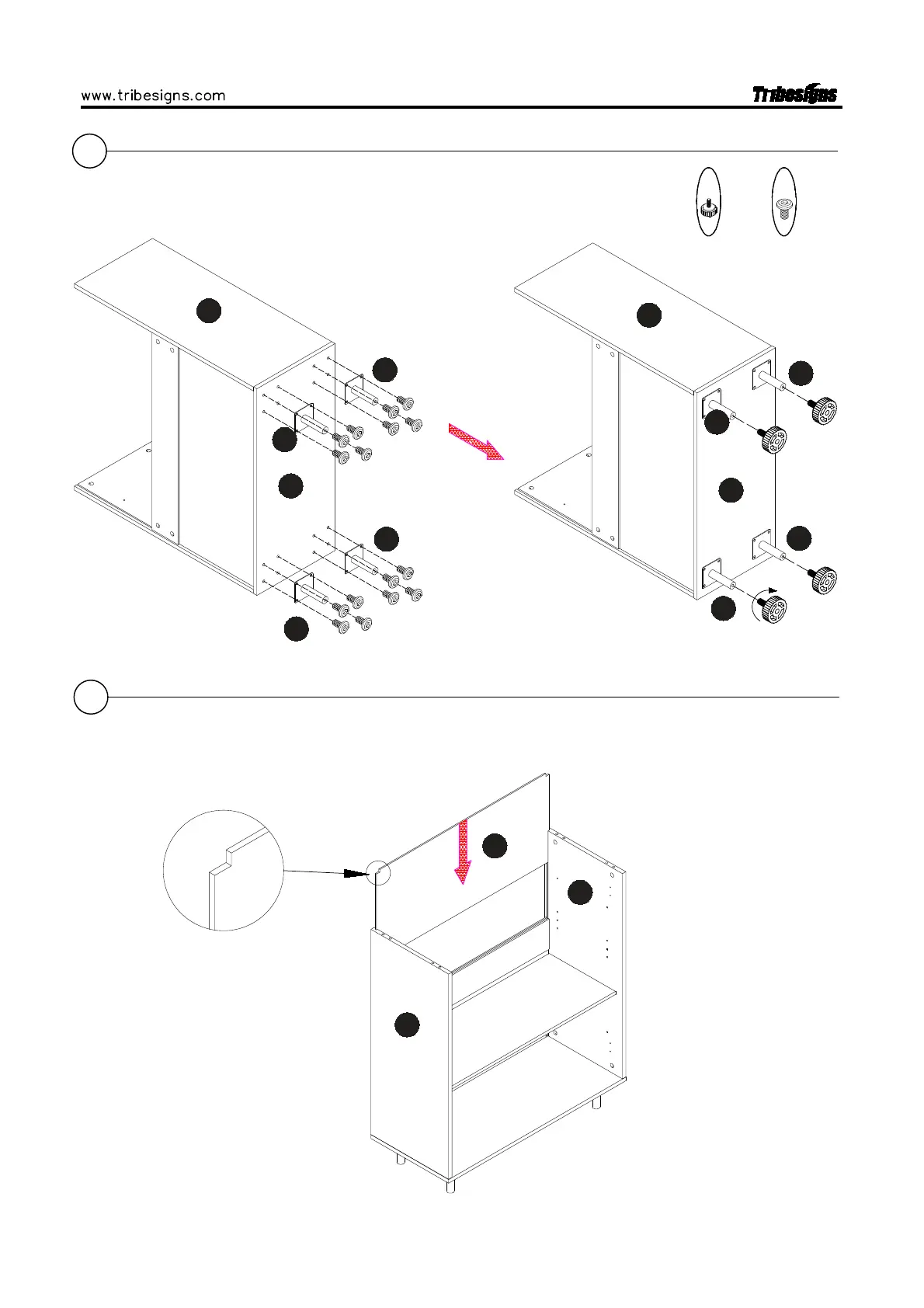 www.tribesigns.com

Tribesigns