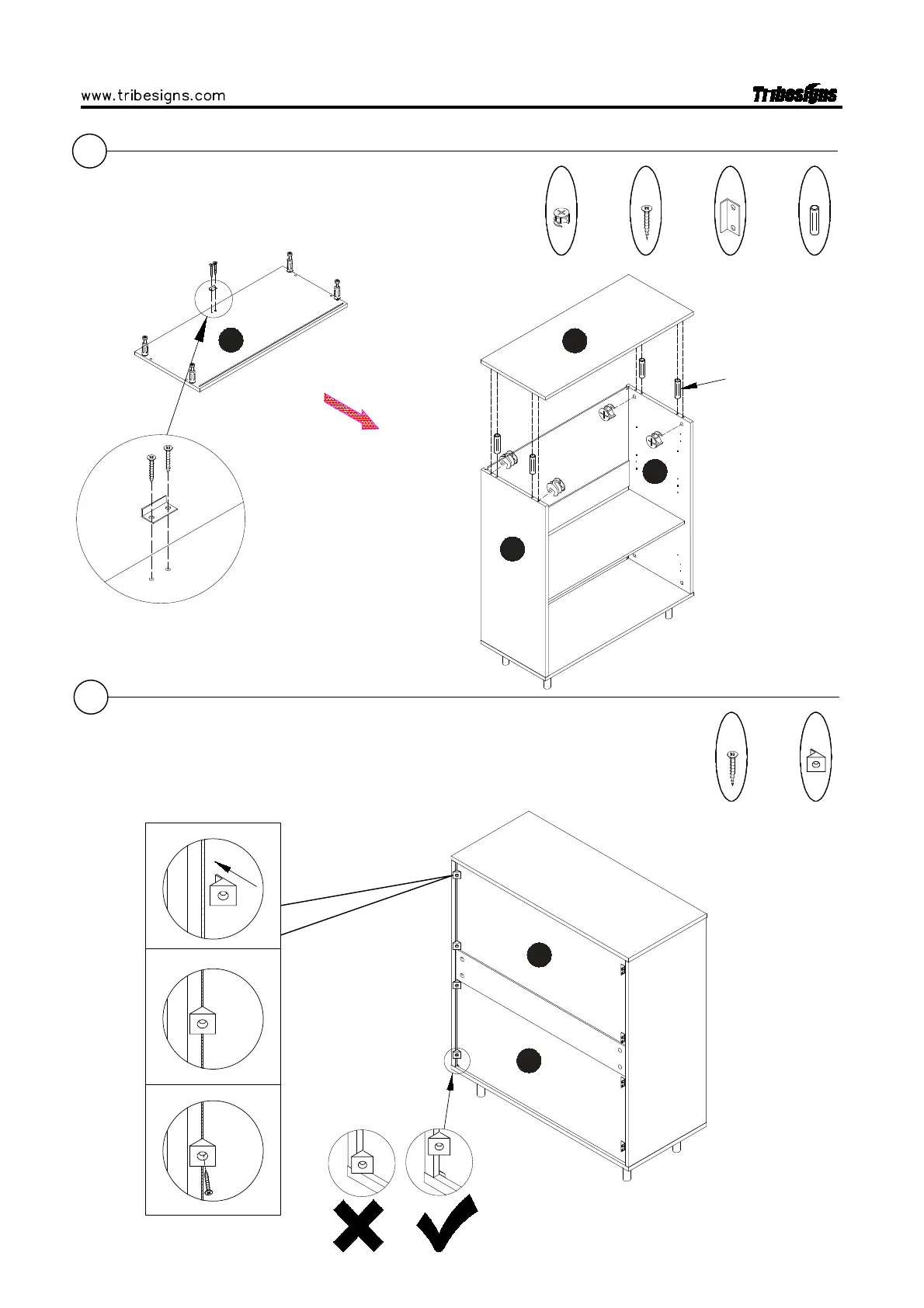 www.tribesigns.com

Tribesigns