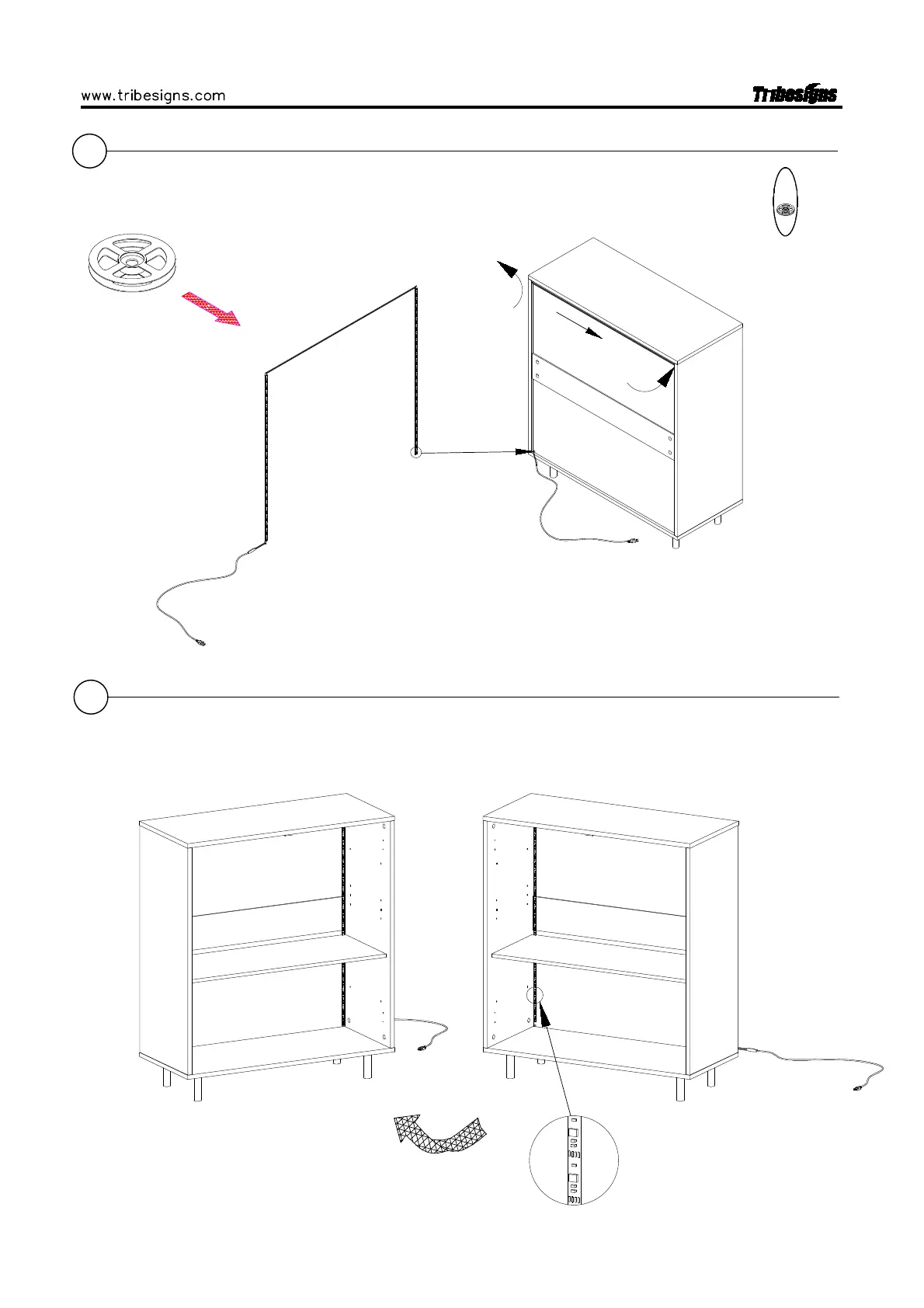 www.tribesigns.com

Tribesigns