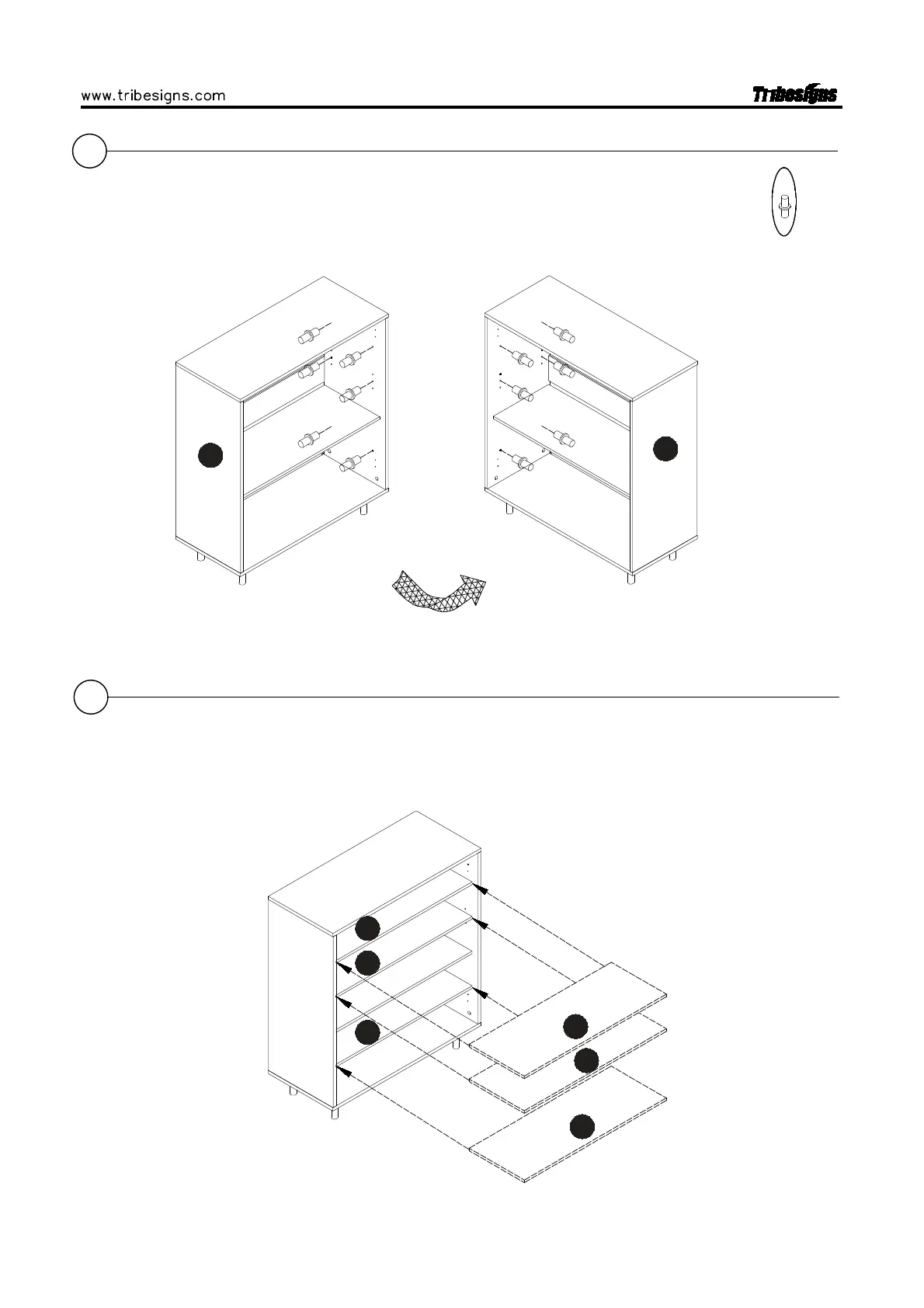 www.tribesigns.com

Tribesigns