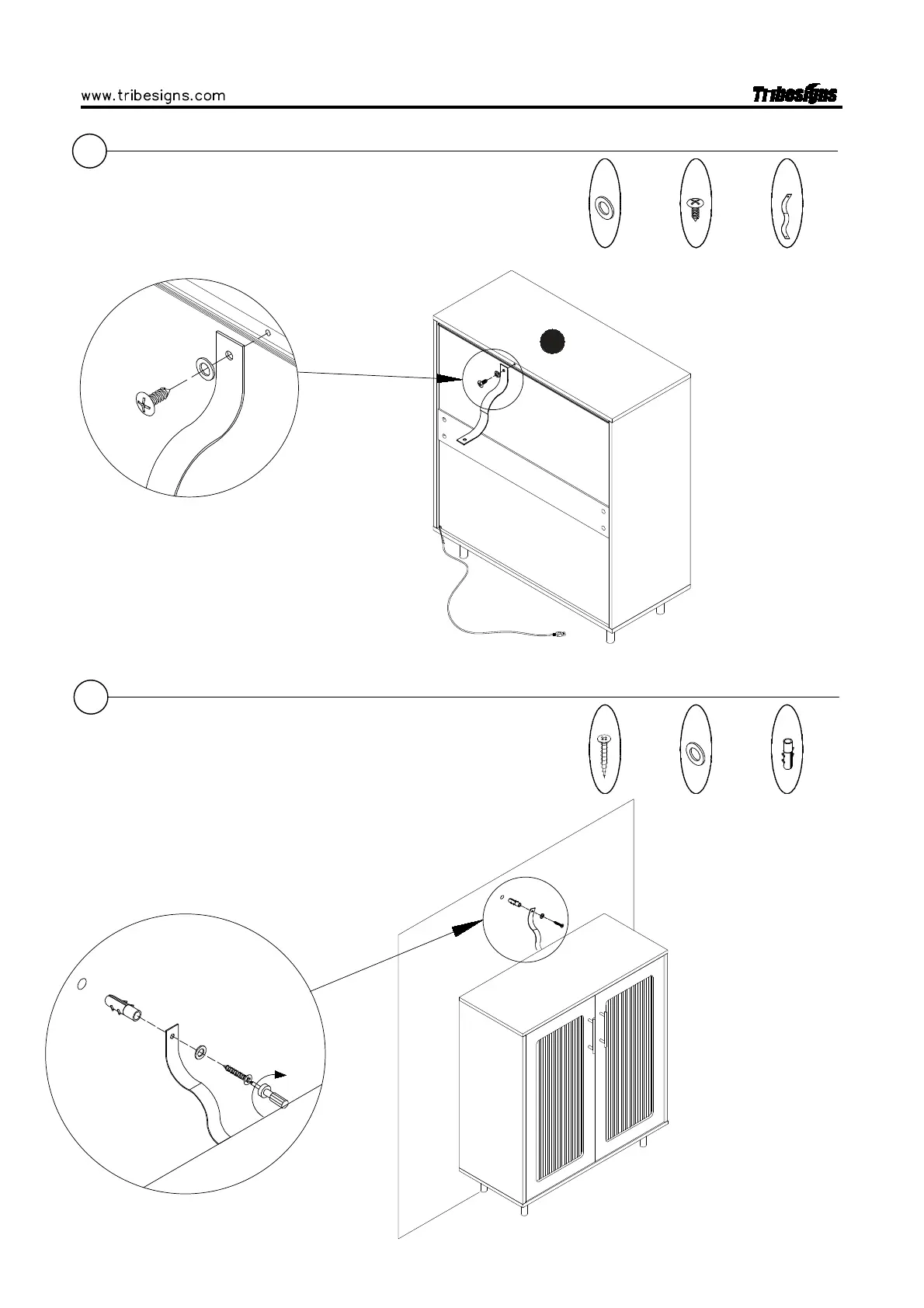 www.tribesigns.com

Tribesigns