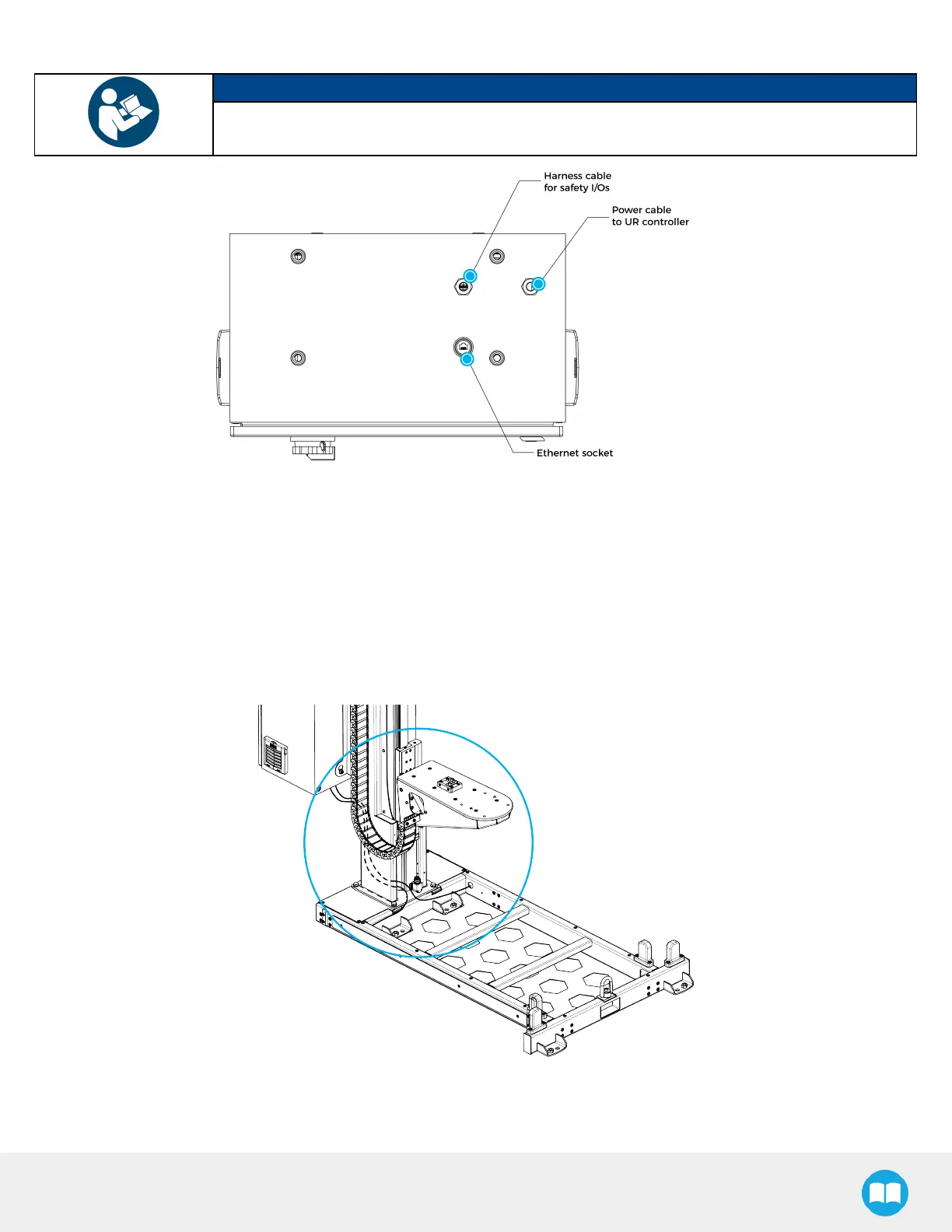 Harness cable for safety I/Os

Power cable to UR controller

Ethernet socket