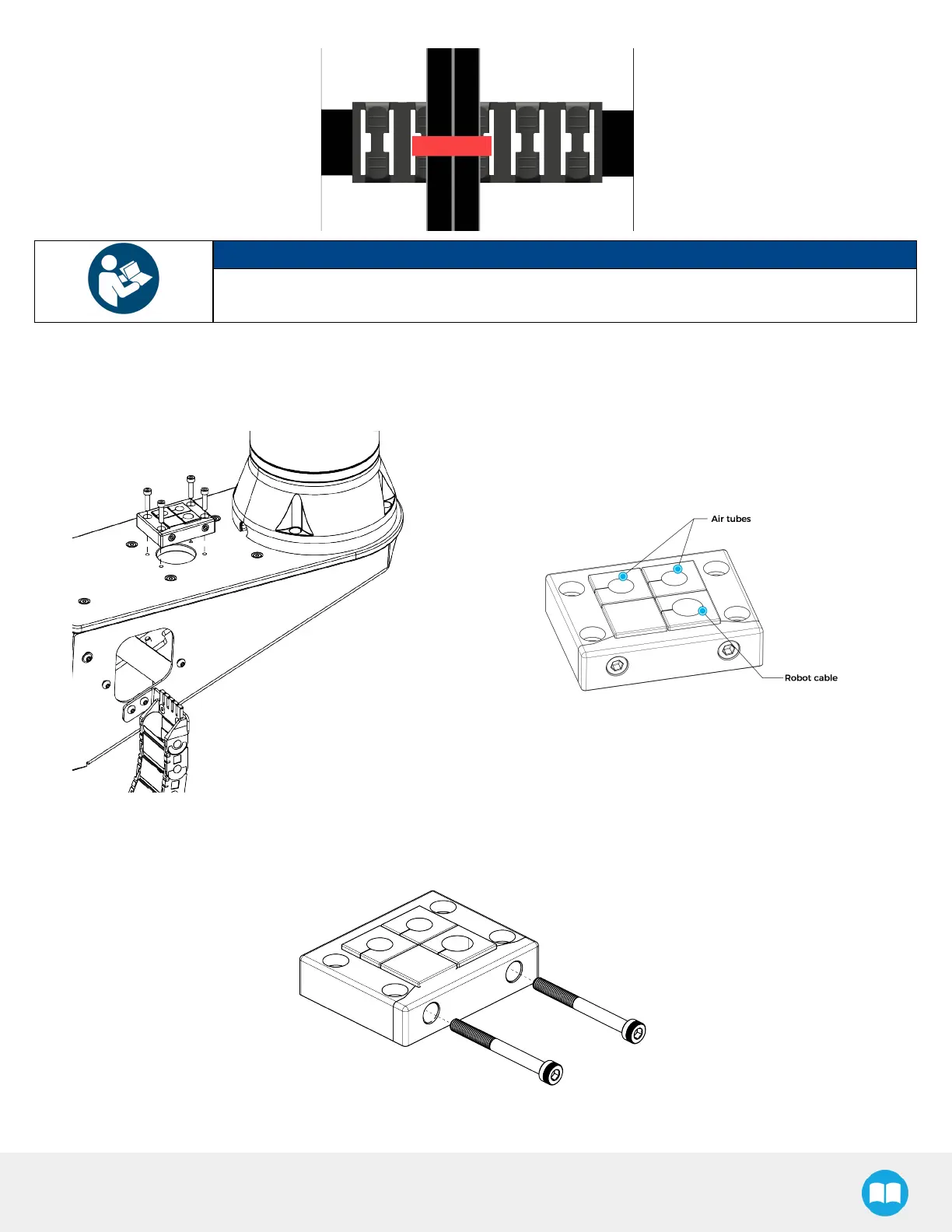 Air tubes

Robot cable