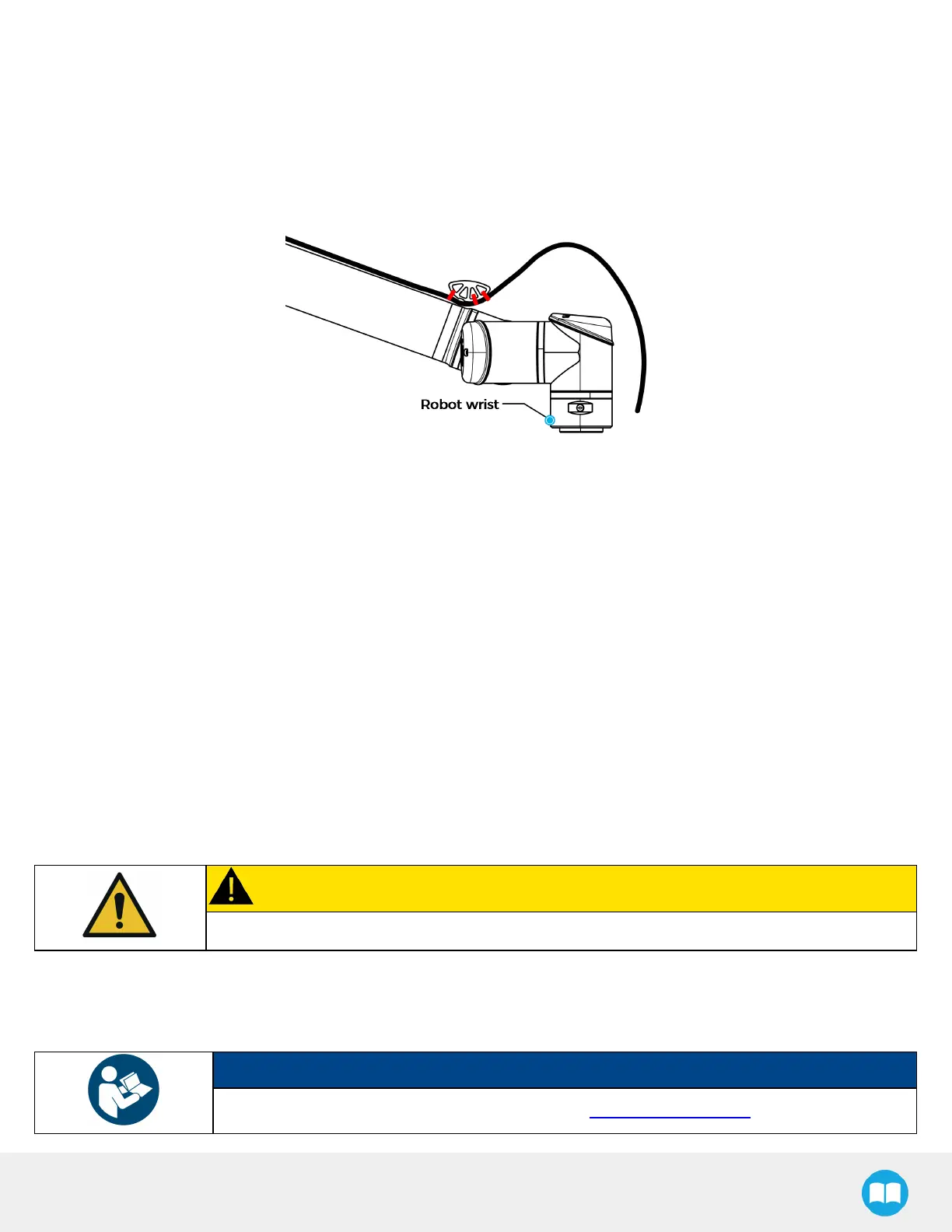 Robot wrist