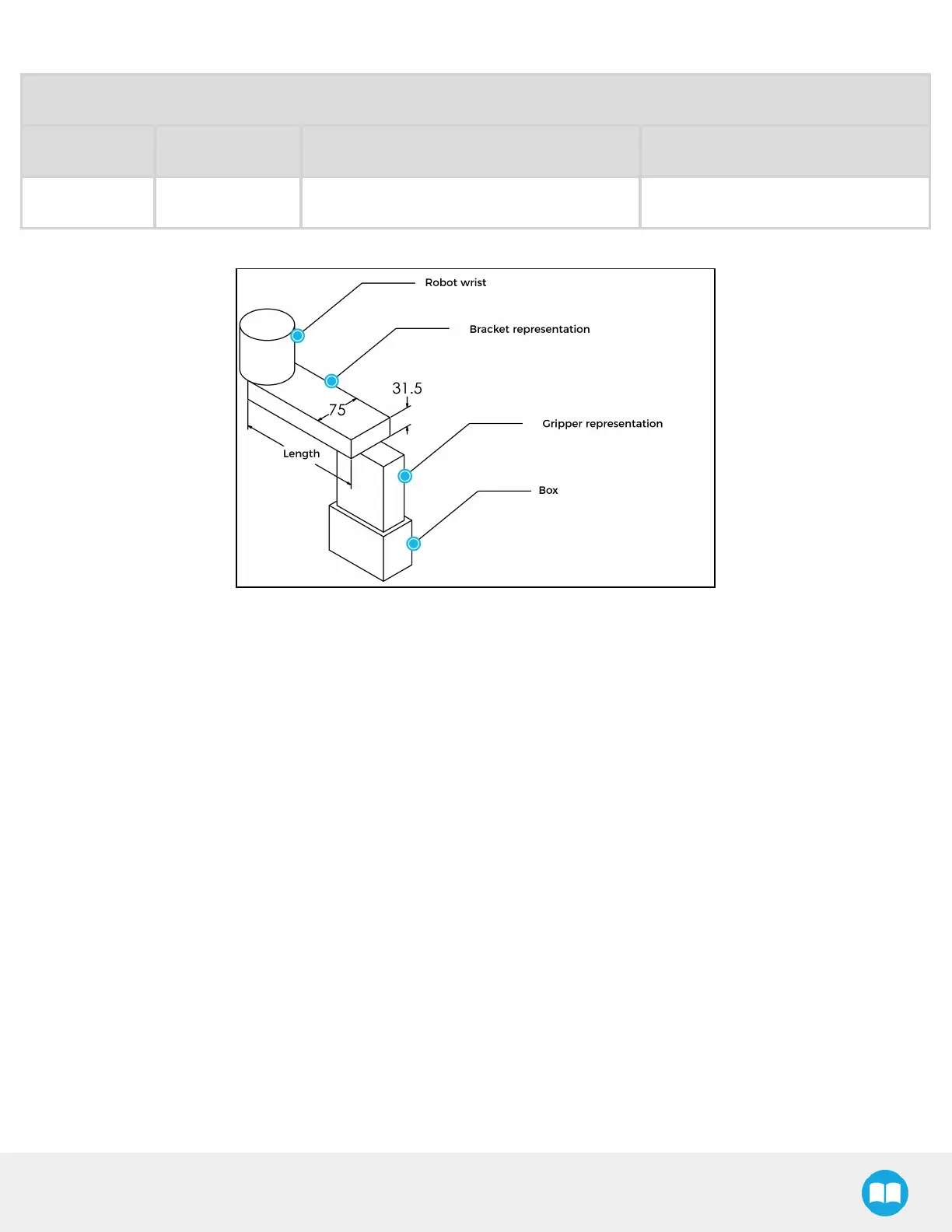 Robot wrist

Bracket representation

31.5

75

Gripper representation

Length

Box