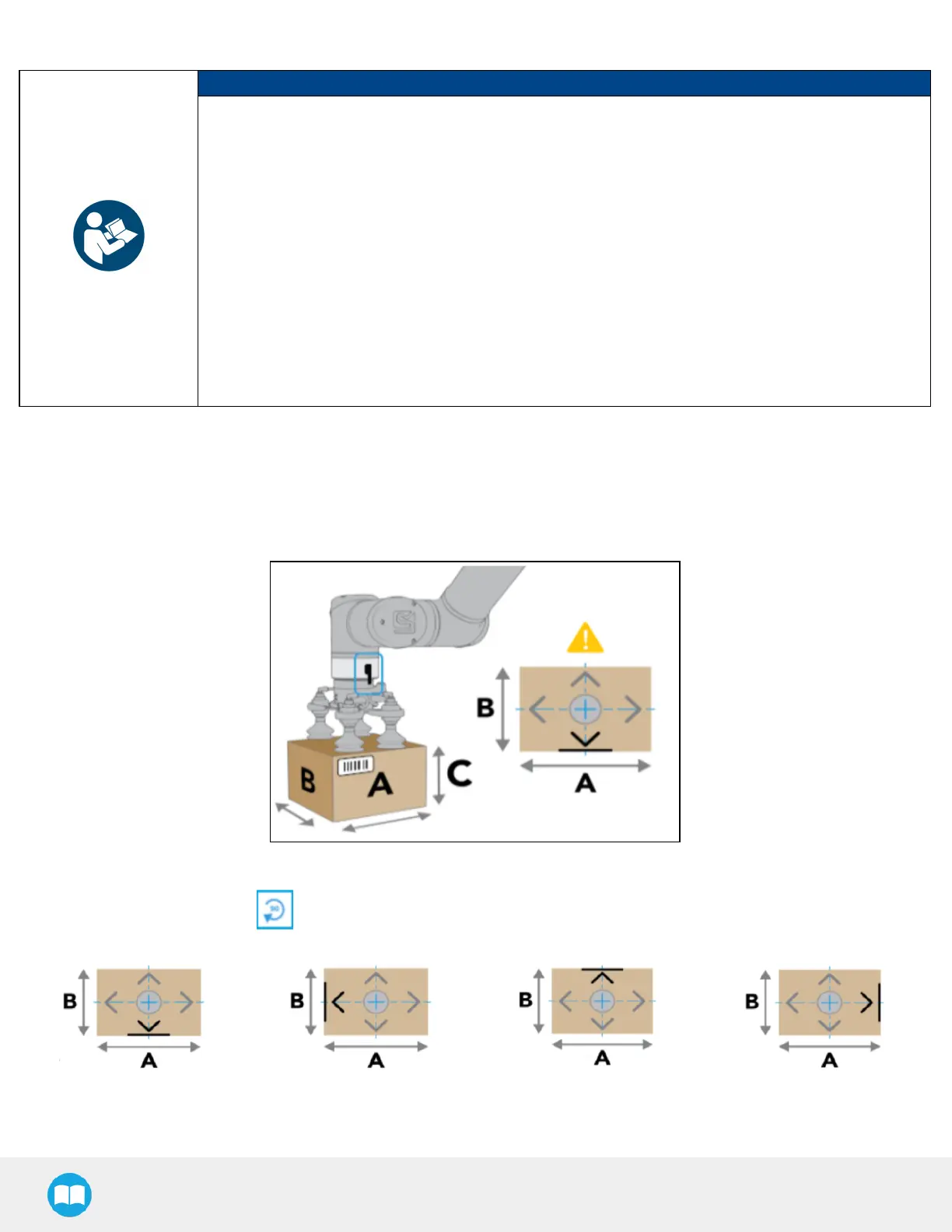 B

A

C

B

A

B

A

B

A

B

A

B

A