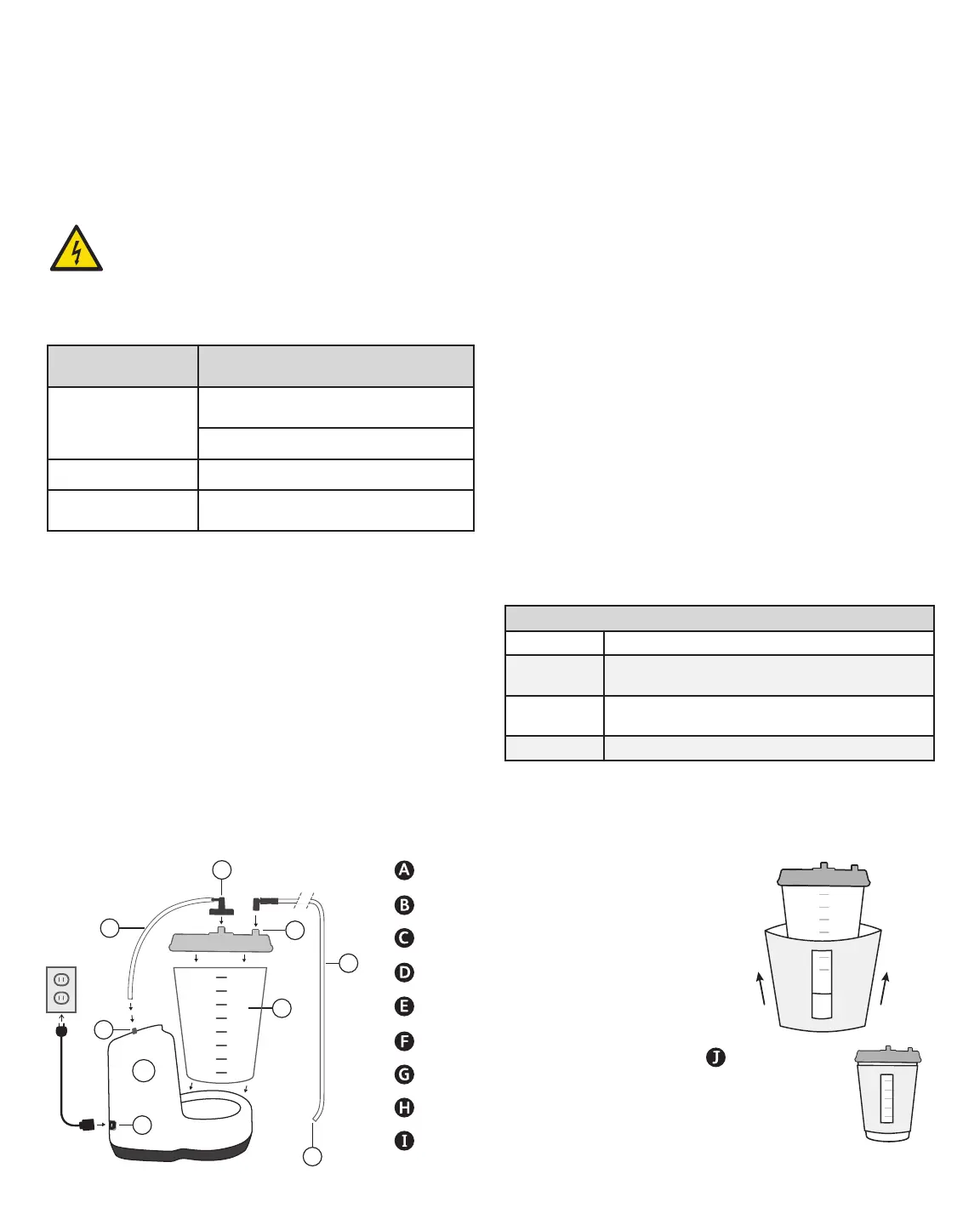 A

B

C

D

E

F

G

H

I

J