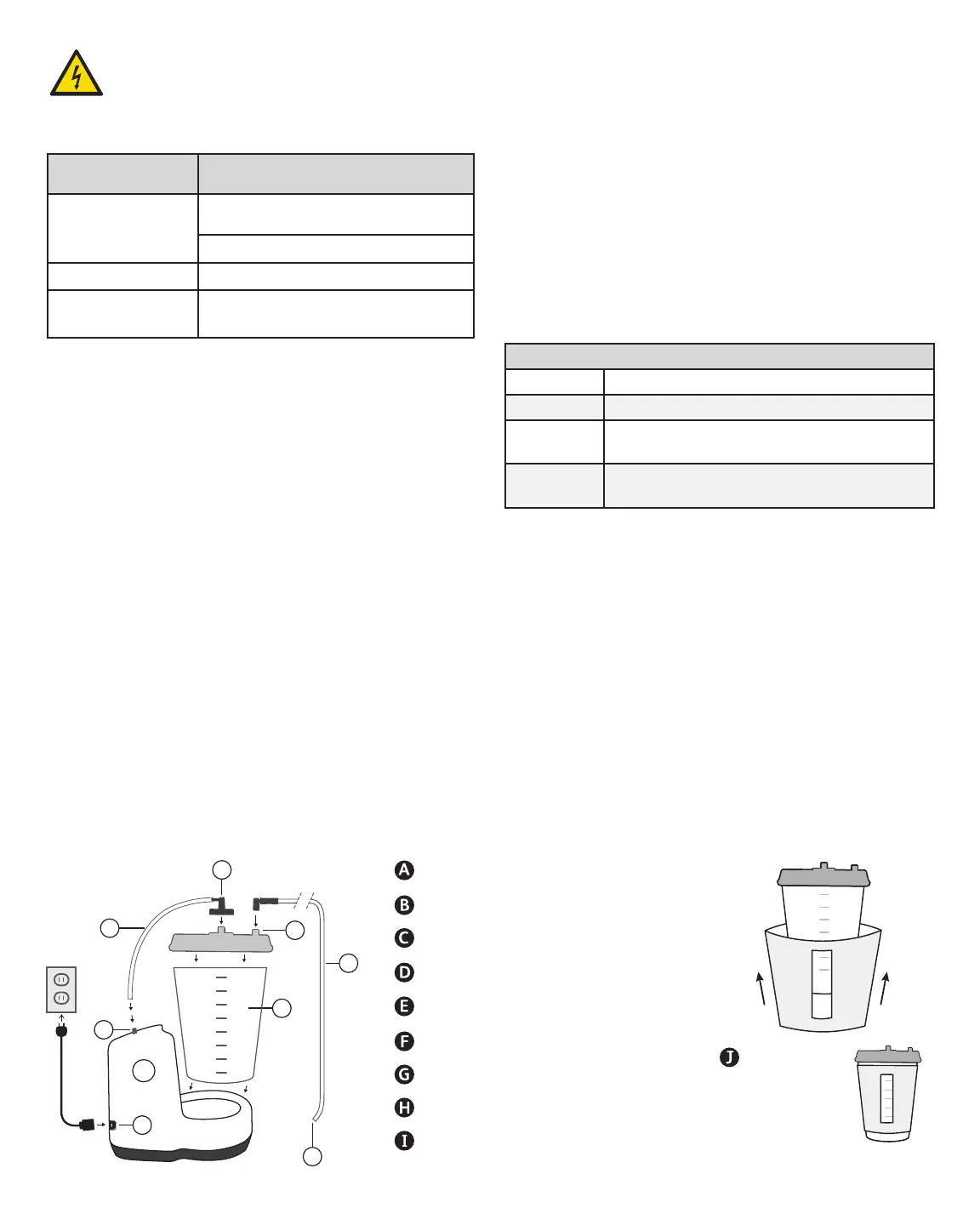 A

B

C

D

E

F

G

H

I

J