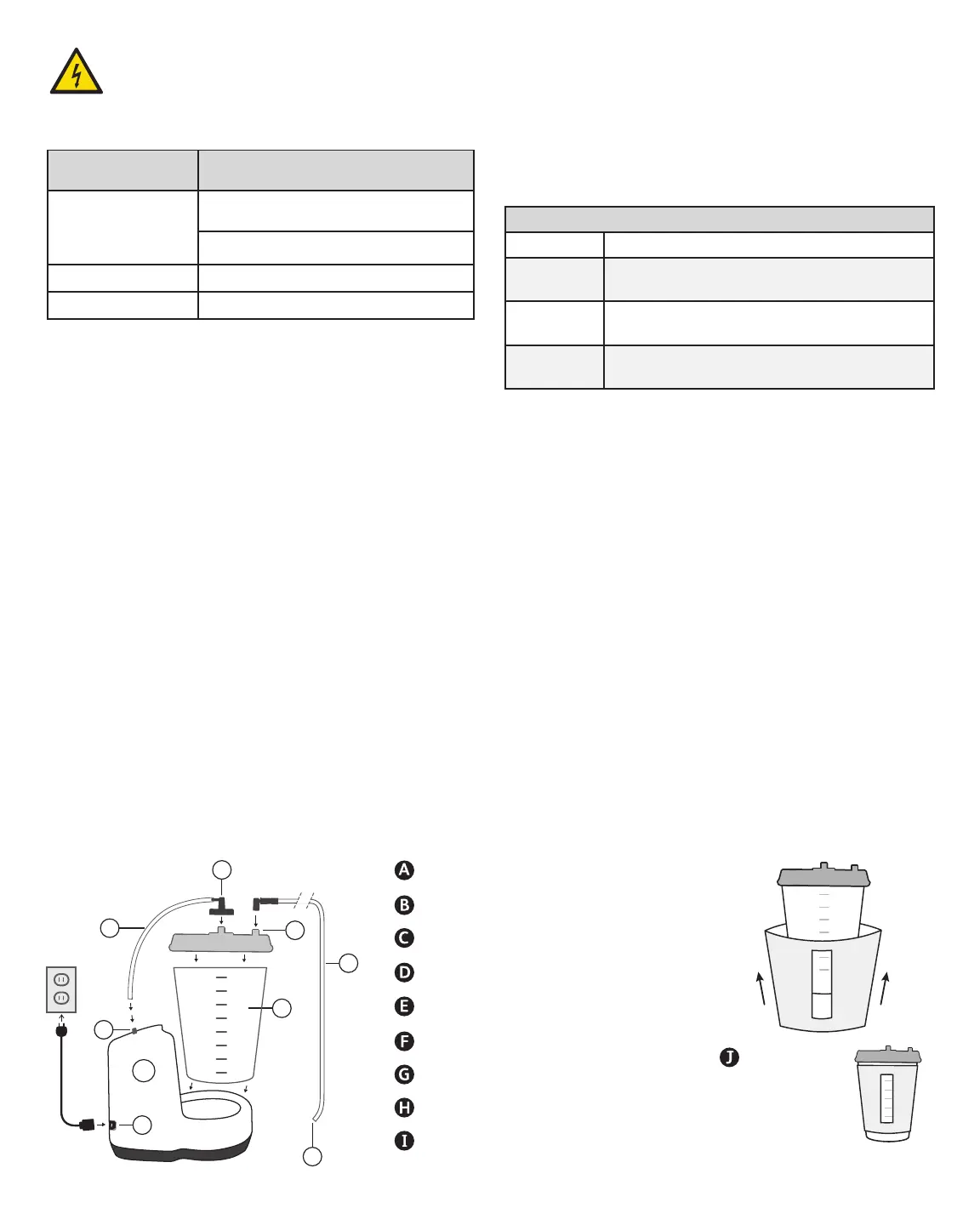 A

B

C

D

E

F

G

H

I

J