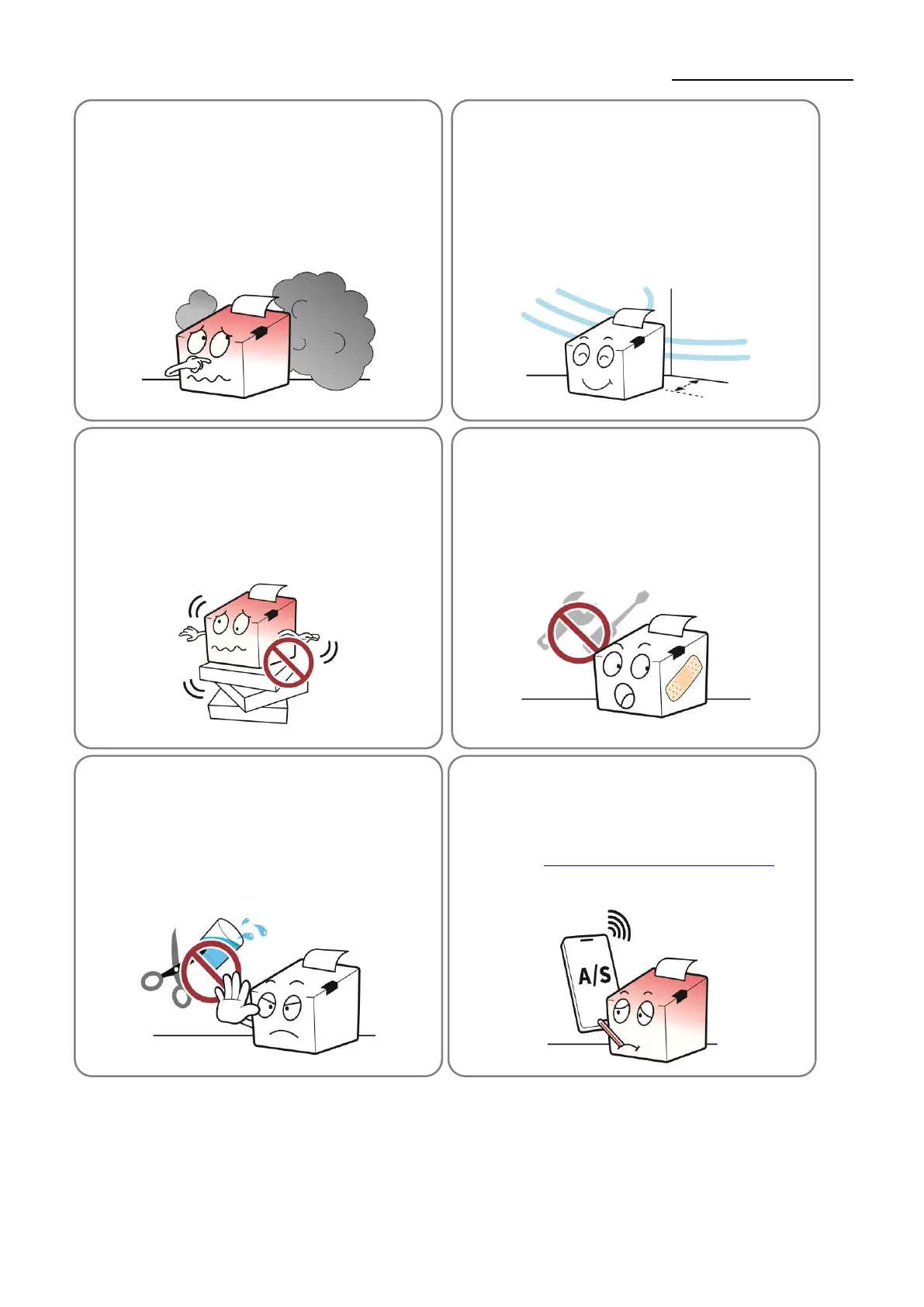 A/S