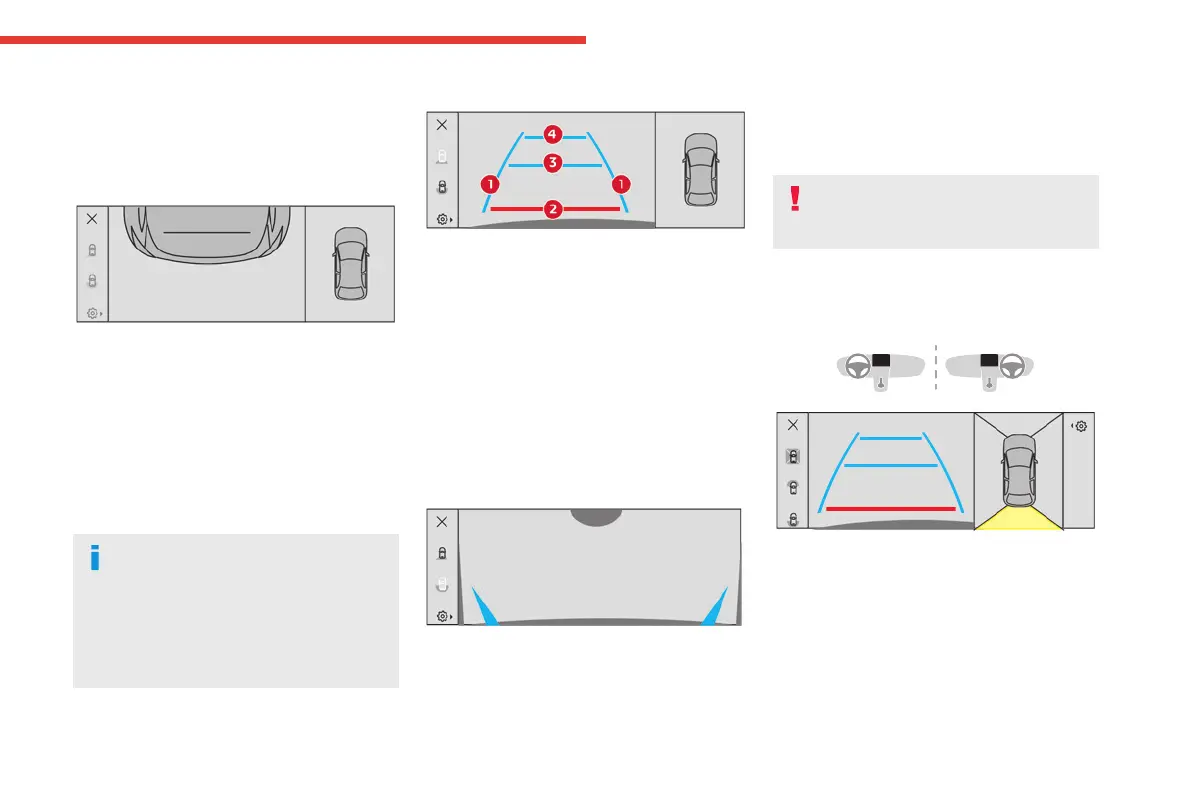 4
3
1
1
2