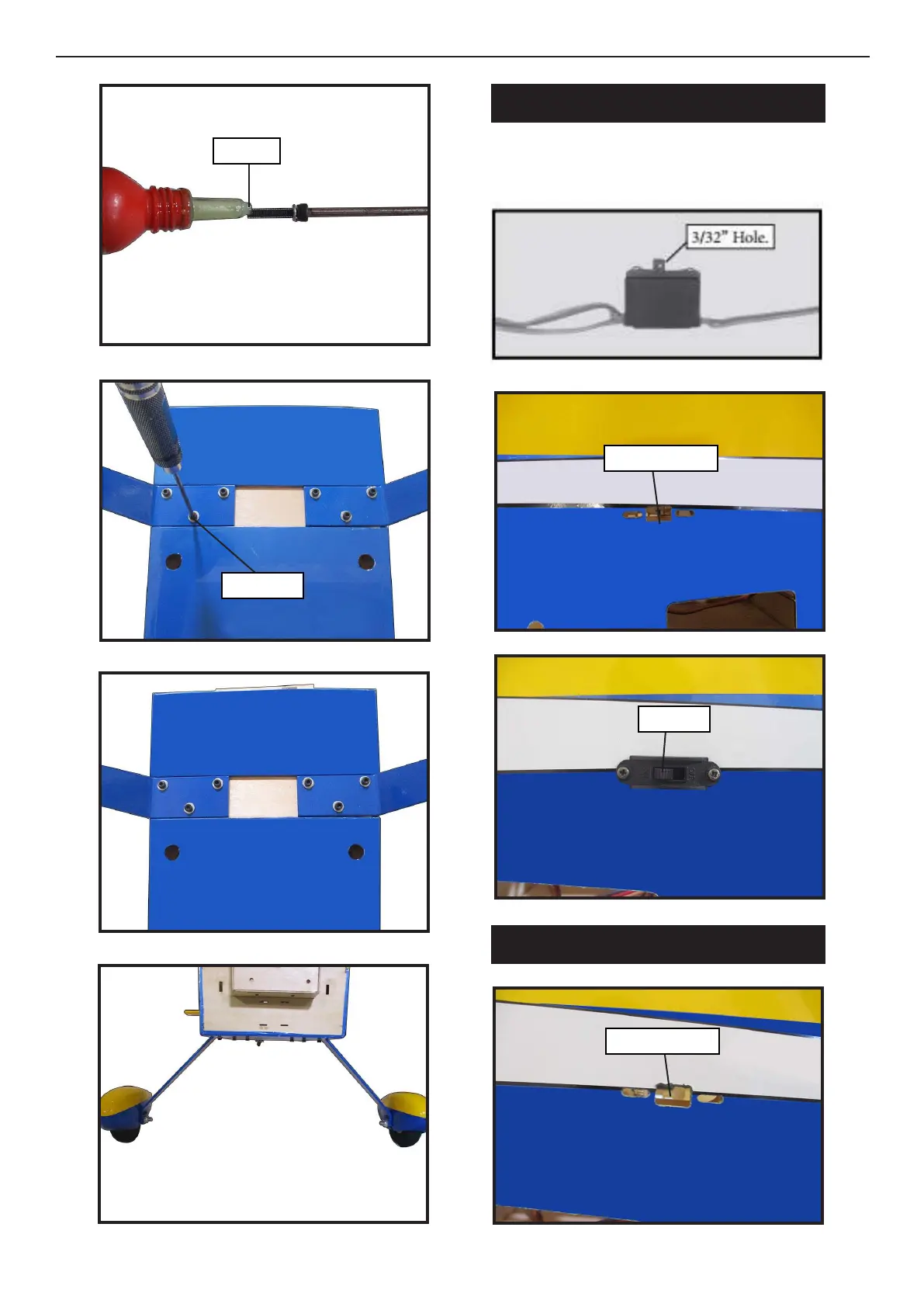 3/32" Hole.