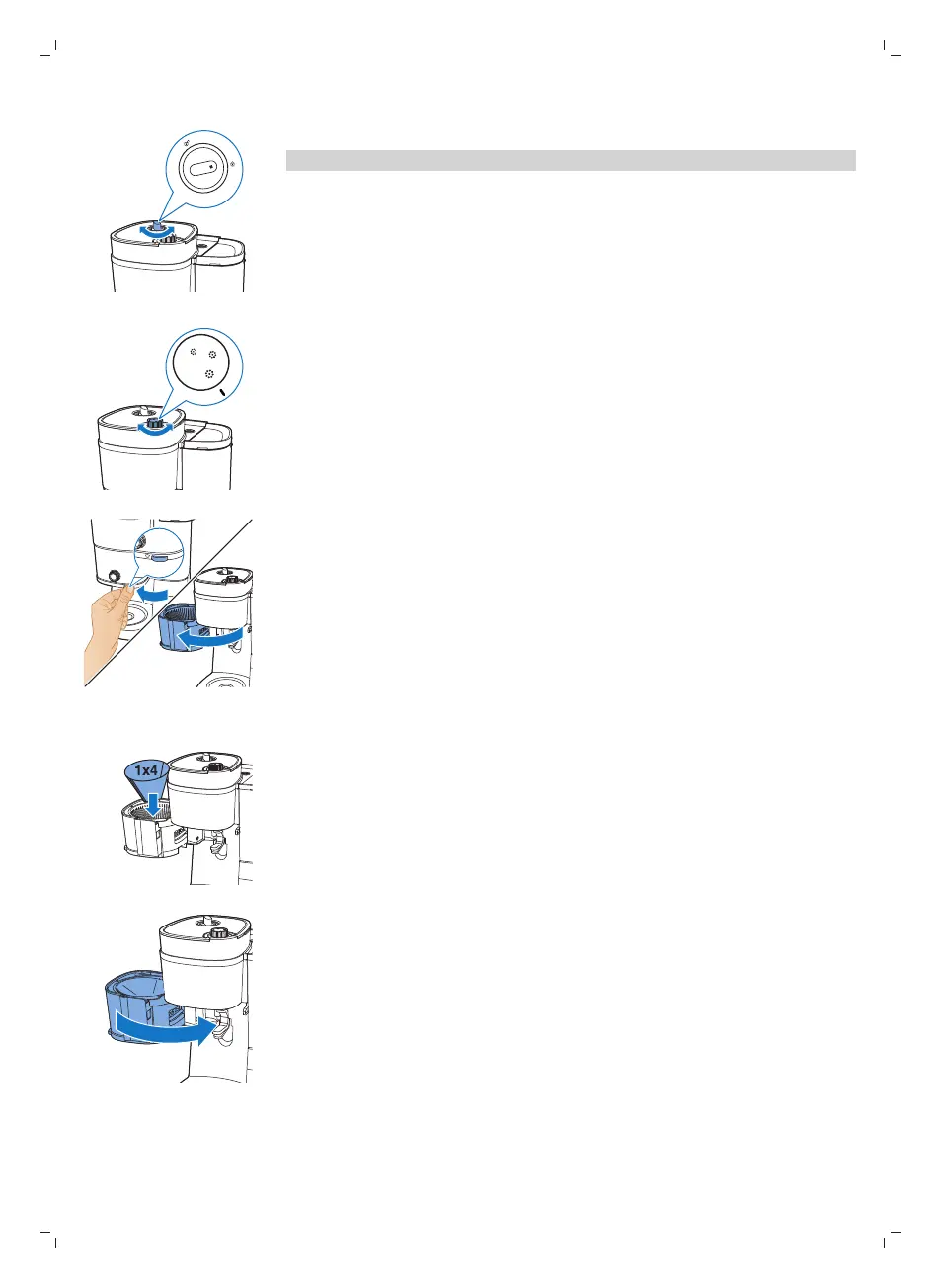 1x4