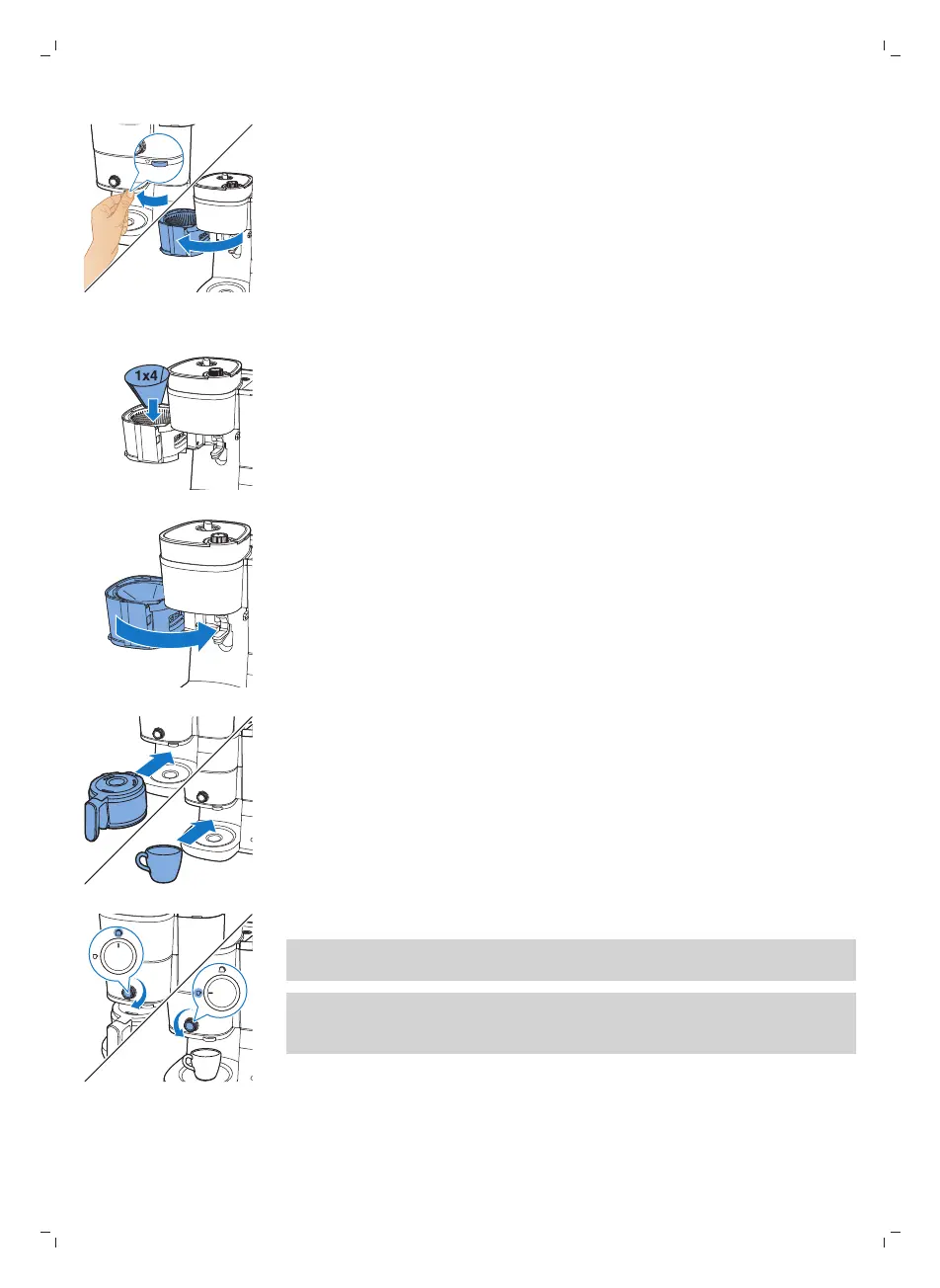 1x4