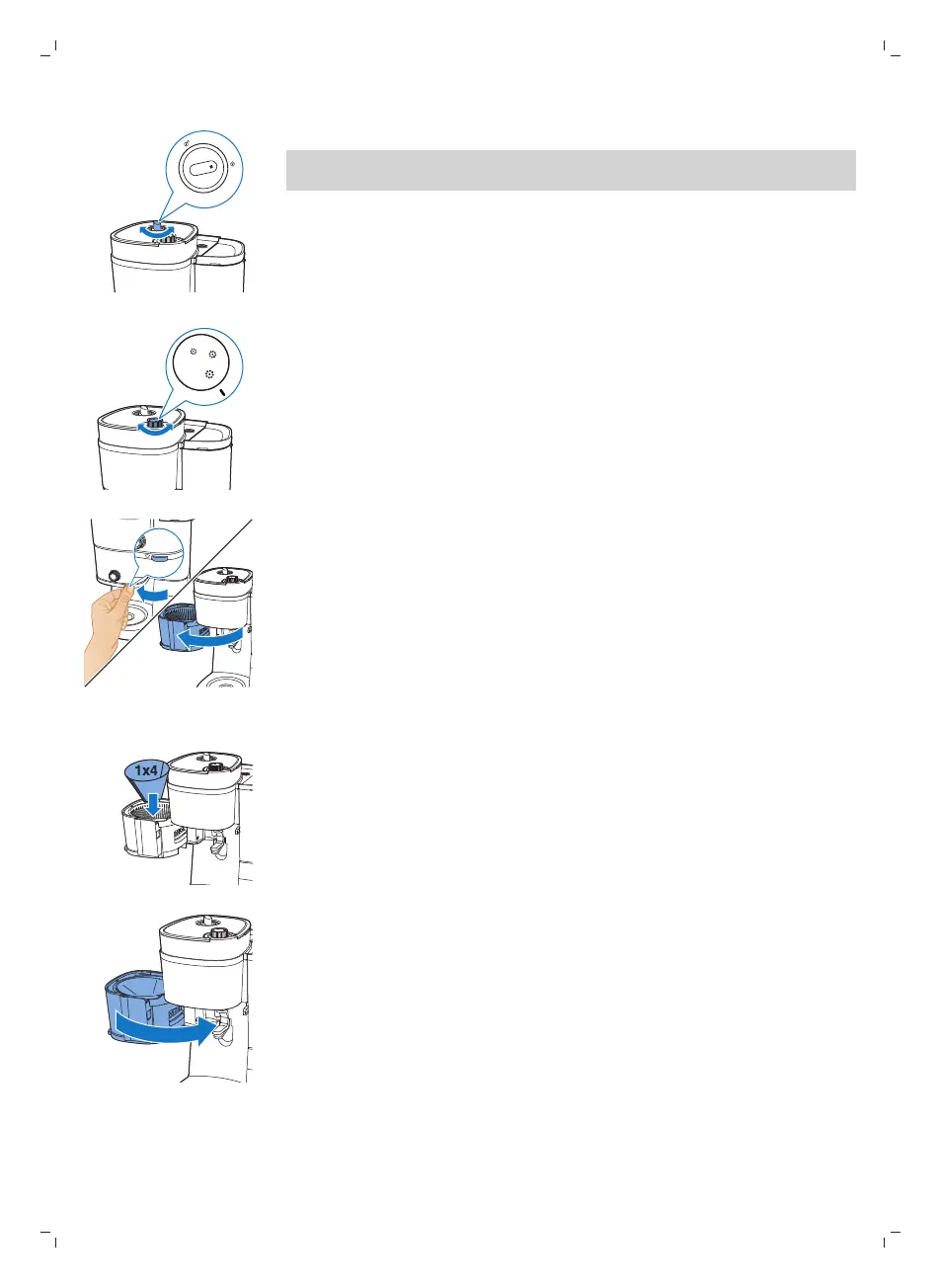 1x4