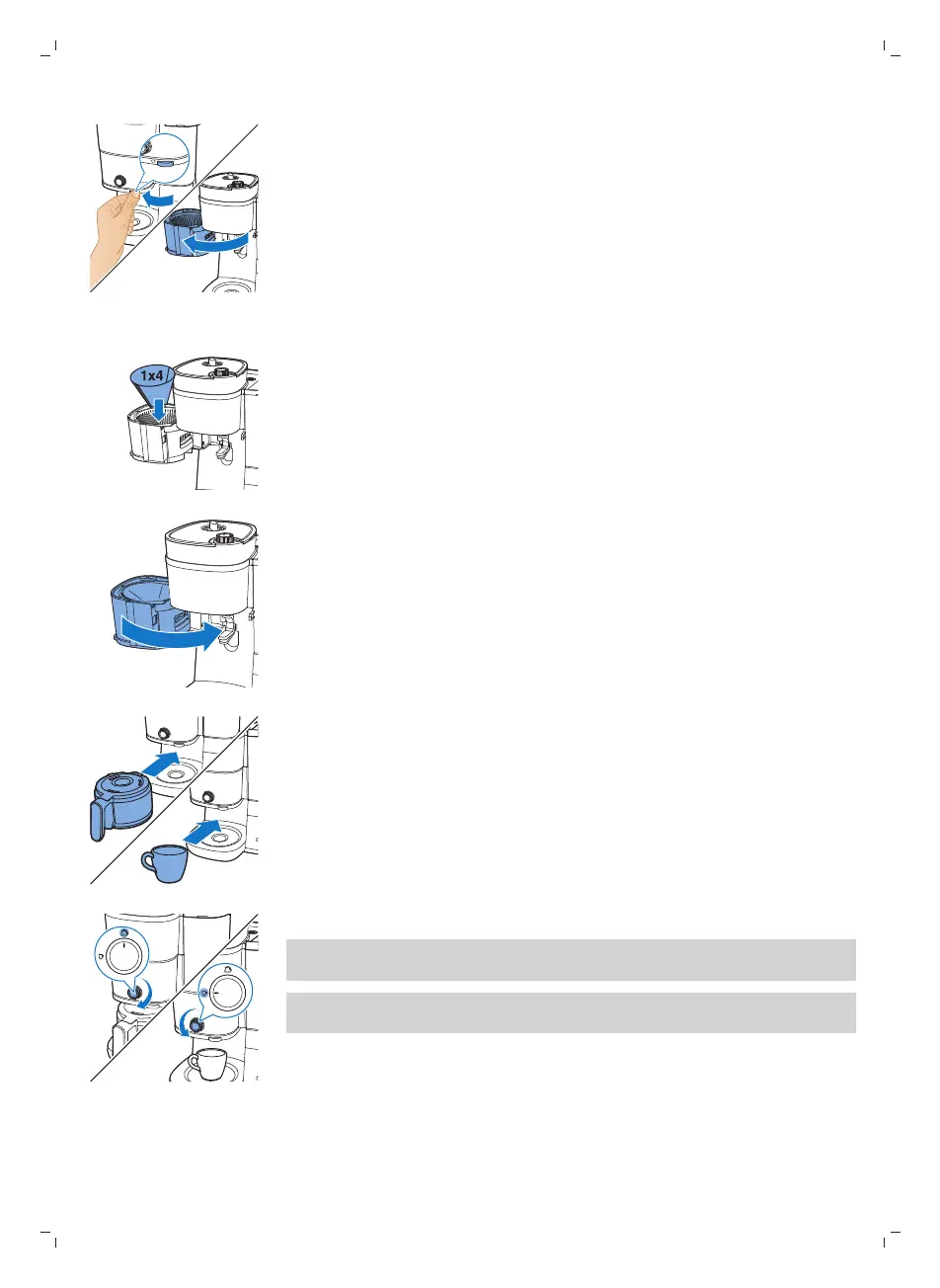 1x4