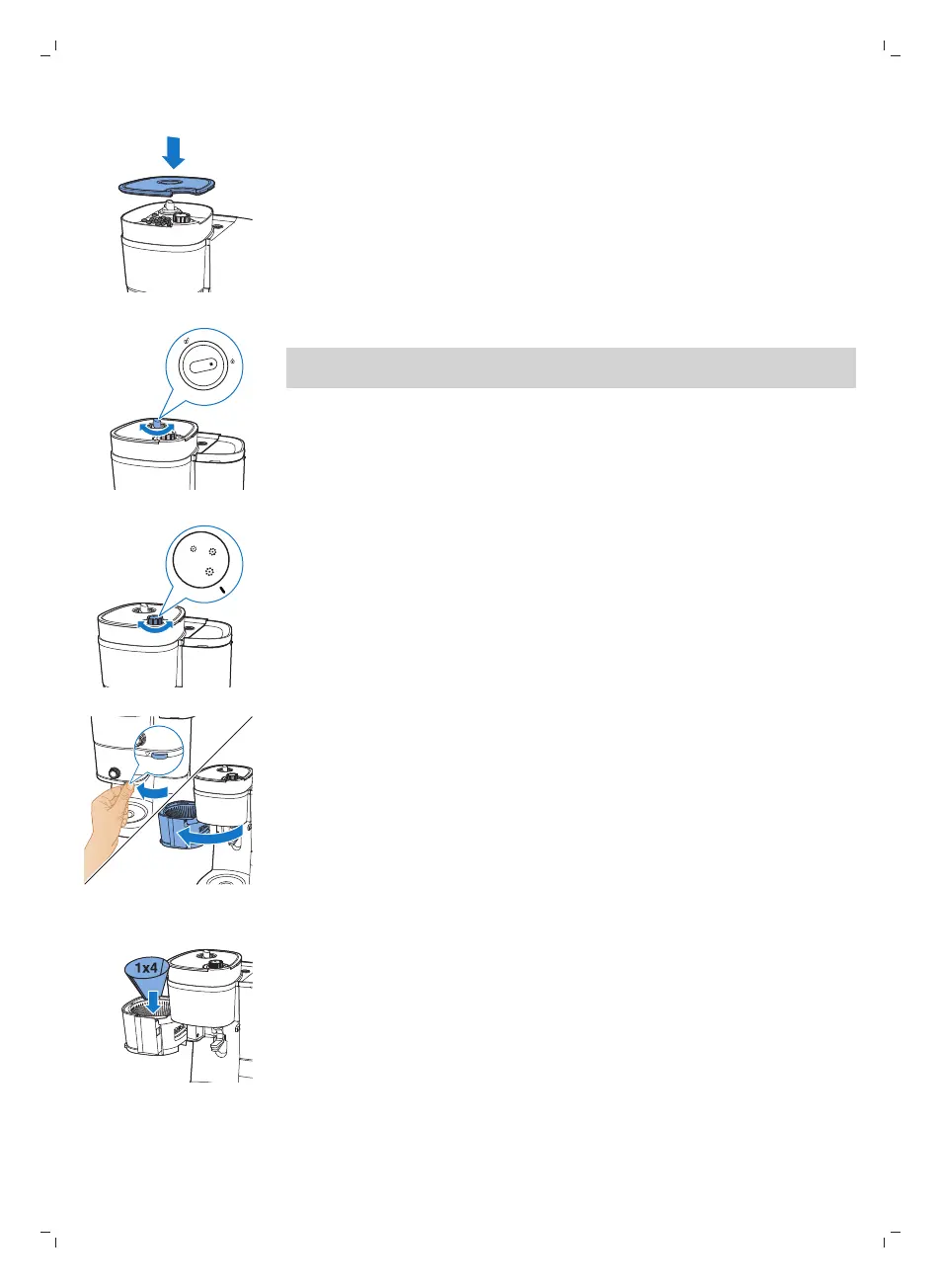 1x4