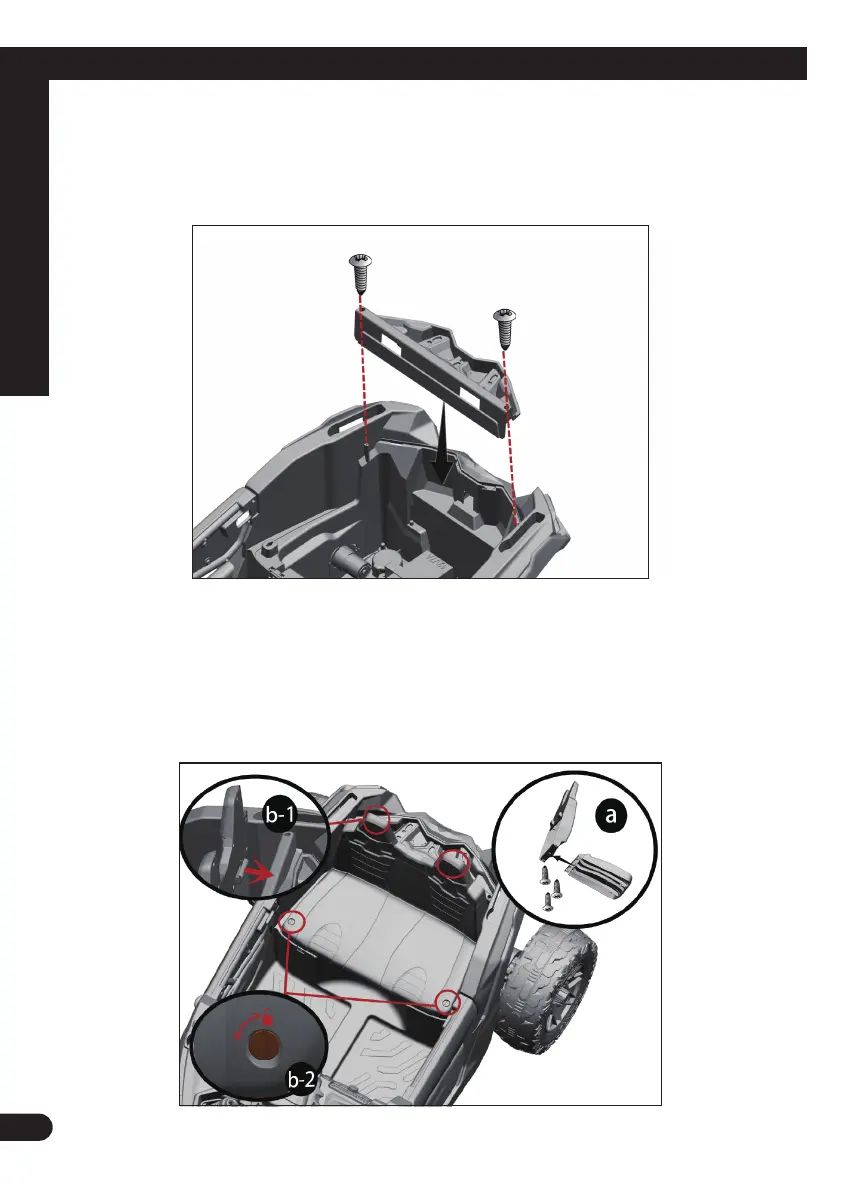 b-1

a

b-2