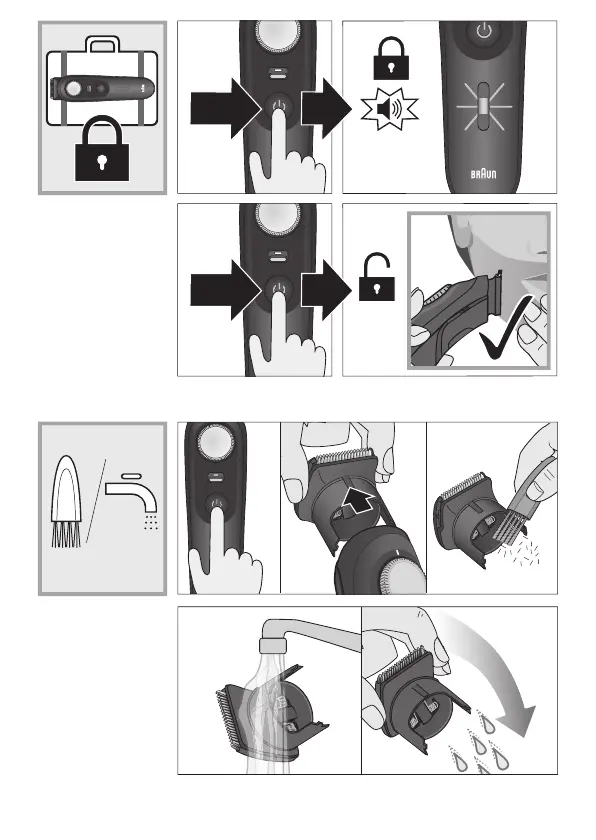 BRAUN