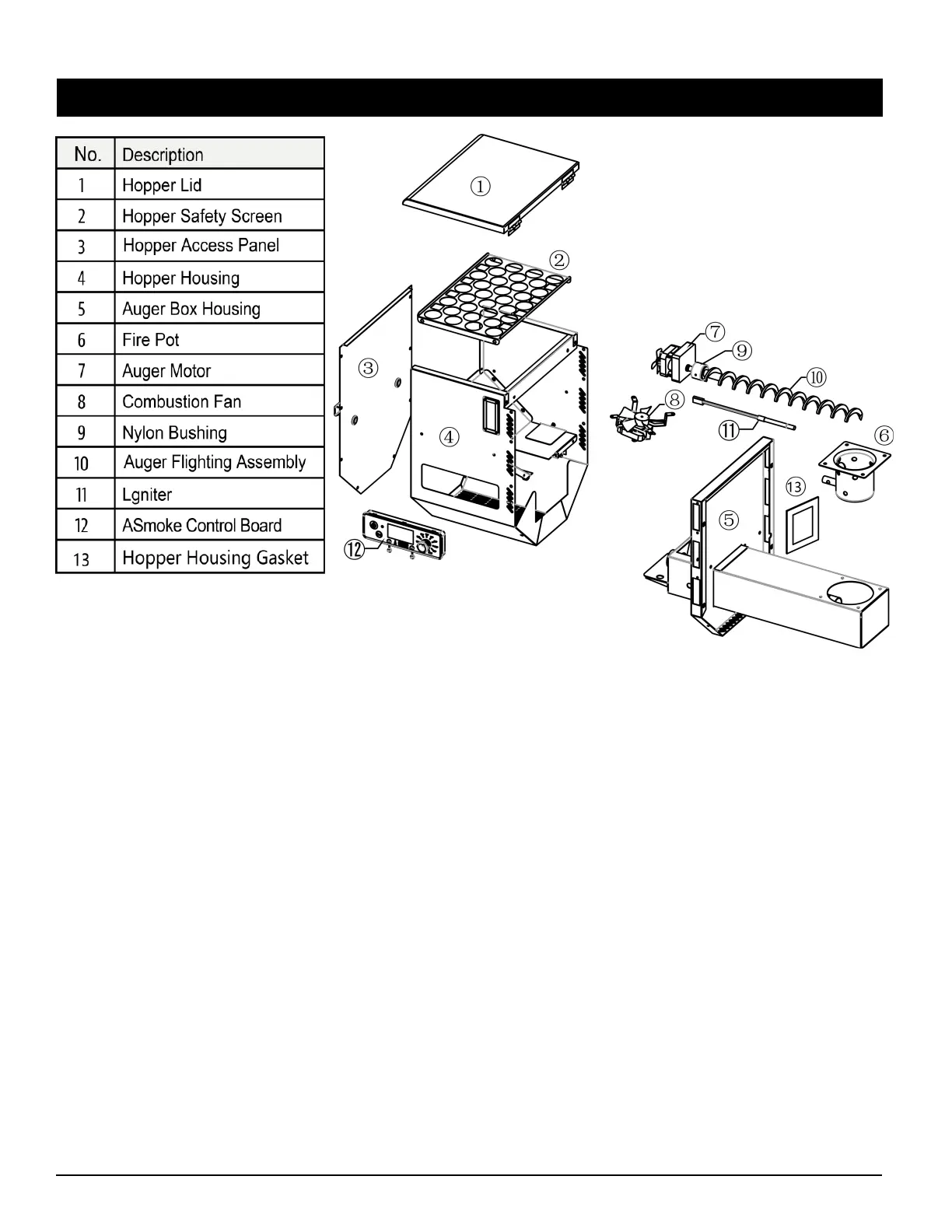 | No. | Description |
|---|---|
| 1 | Hopper Lid |
| 2 | Hopper Safety Screen |
| 3 | Hopper Access Panel |
| 4 | Hopper Housing |
| 5 | Auger Box Housing |
| 6 | Fire Pot |
| 7 | Auger Motor |
| 8 | Combustion Fan |
| 9 | Nylon Bushing |
| 10 | Auger Flighting Assembly |
| 11 | Lgniter |
| 12 | ASmoke Control Board |
| 13 | Hopper Housing Gasket |

①
②
③
④
⑦
⑨
⑩
⑧
⑪
⑥
⑬
⑤
⑫