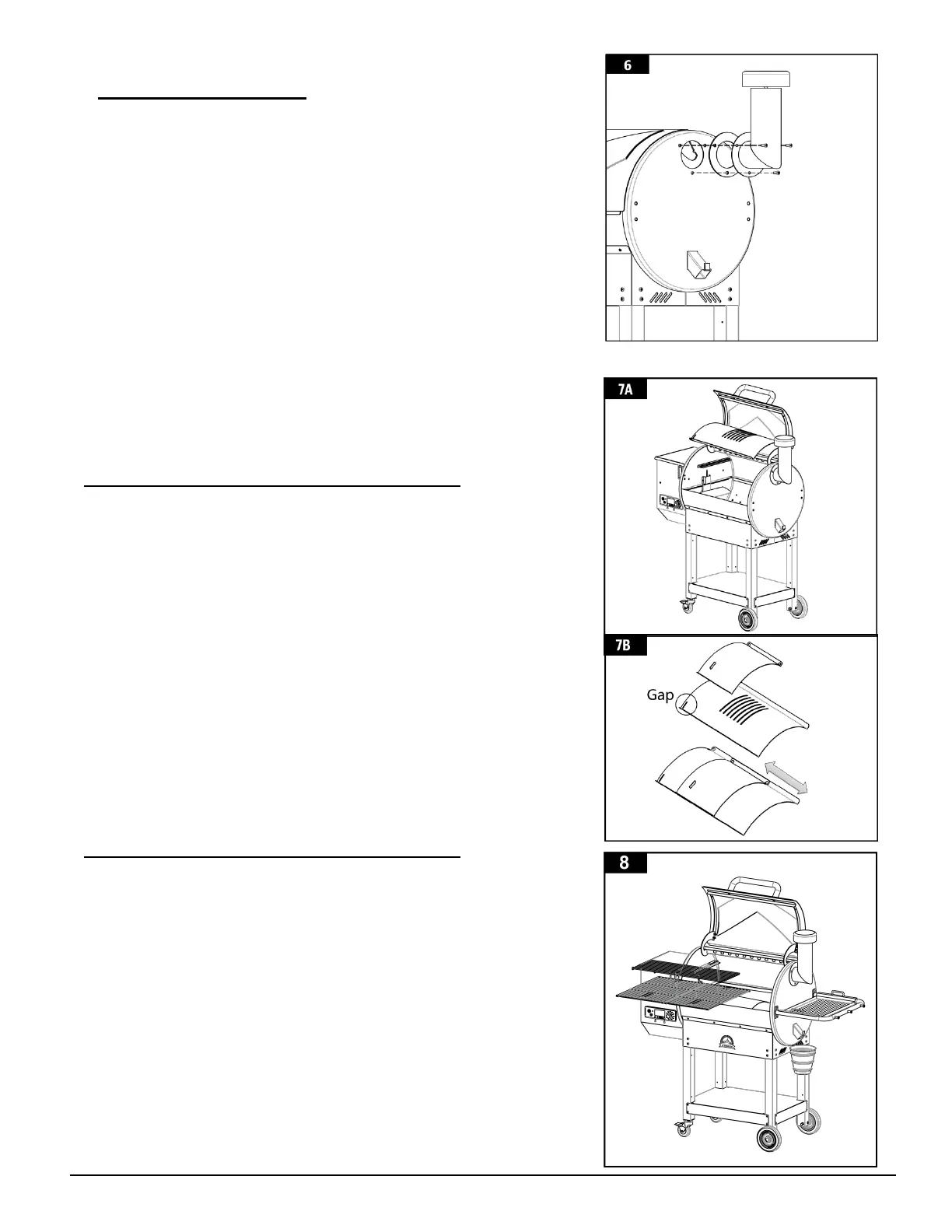 6

7A

7B

Gap

8