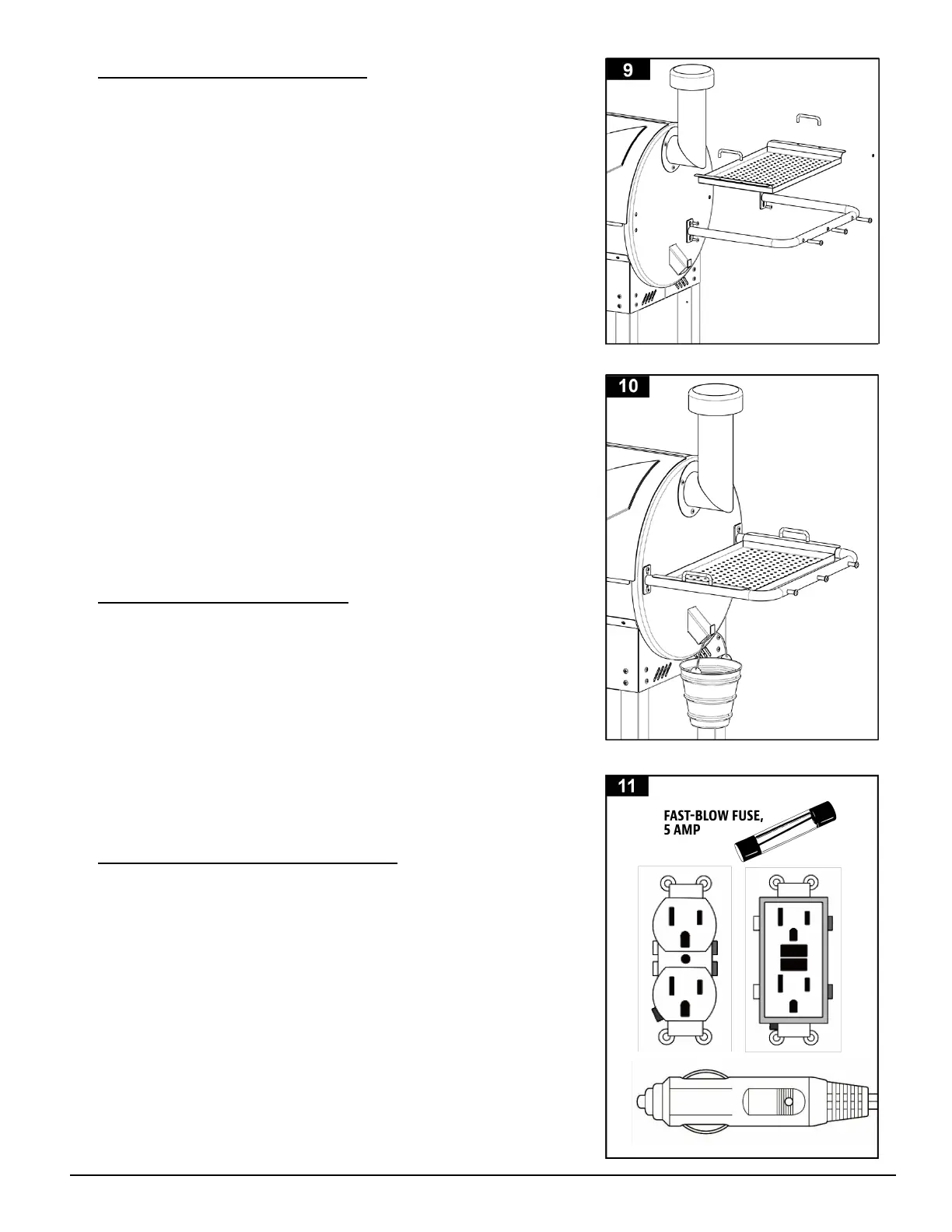 9

10

11

FAST-BLOW FUSE, 5 AMP