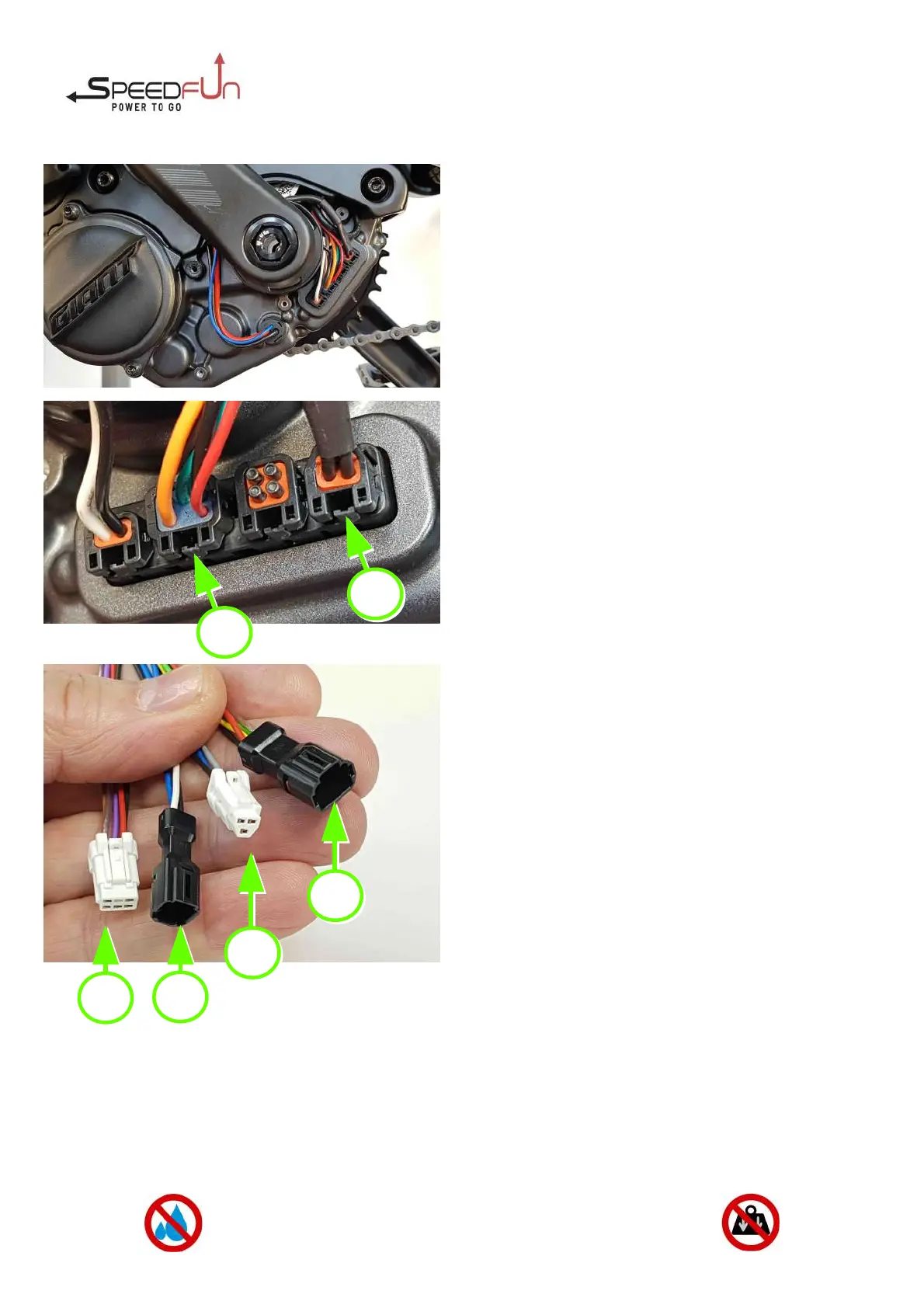 SPEEDFUN
POWER TO GO

GIANT