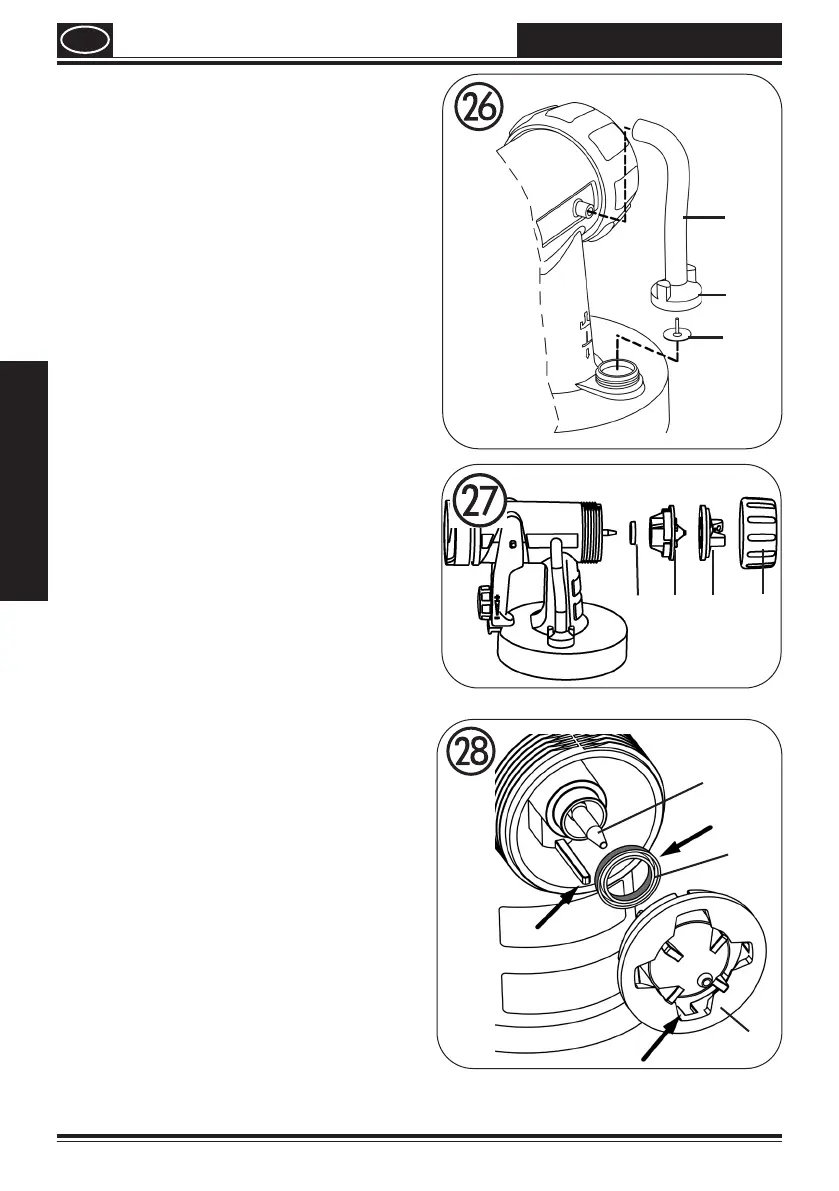 26

27

28