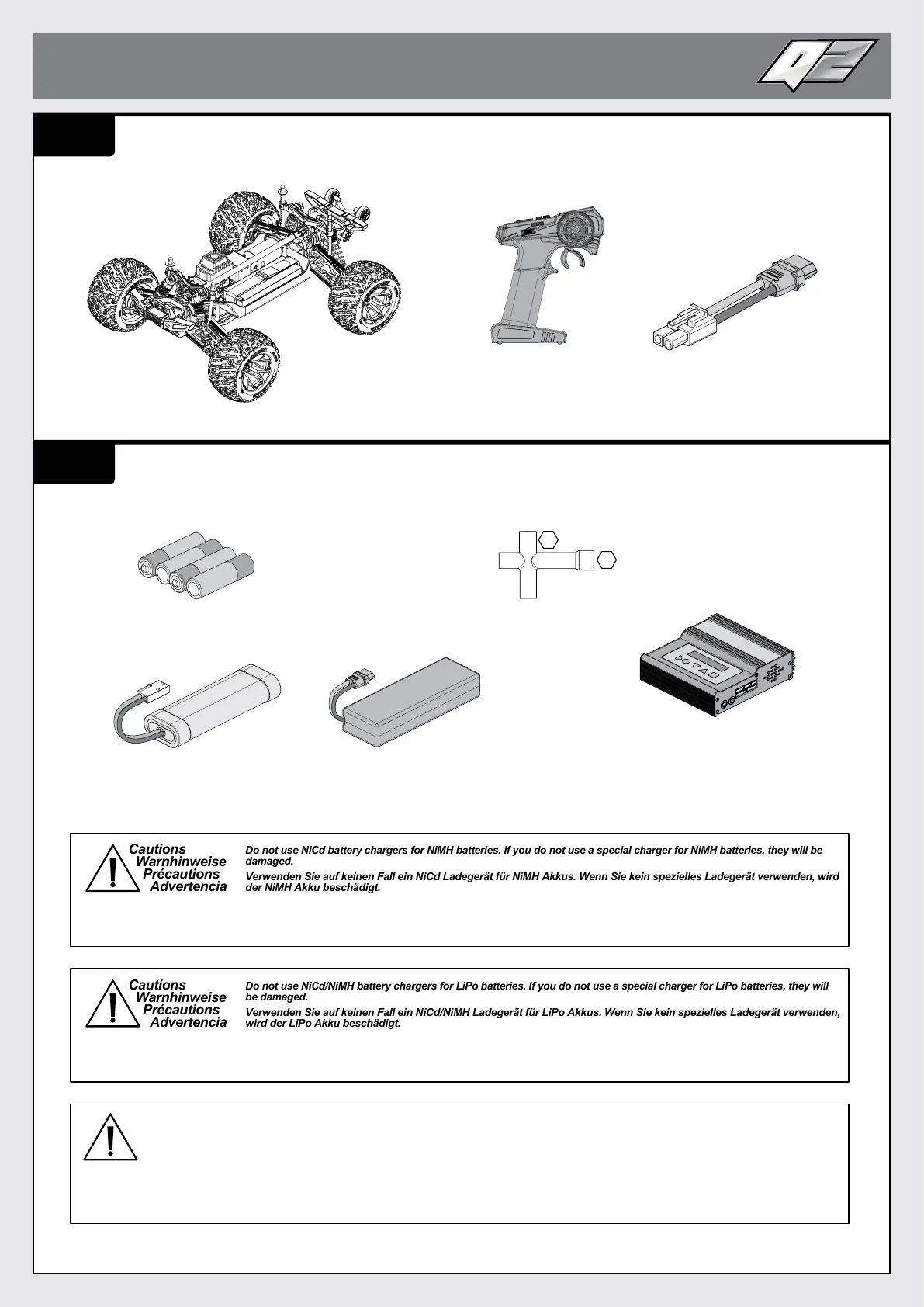 Q2

Cautions
Warnhinweise
Précautions
Advertencia

Do not use NiCd battery chargers for NiMH batteries. If you do not use a special charger for NiMH batteries, they will be damaged.

Verwenden Sie auf keinen Fall ein NiCd Ladegerät für NiMH Akkus. Wenn Sie kein spezielles Ladegerät verwenden, wird der NiMH Akku beschädigt.

Cautions
Warnhinweise
Précautions
Advertencia

Do not use NiCd/NiMH battery chargers for LiPo batteries. If you do not use a special charger for LiPo batteries, they will be damaged.

Verwenden Sie auf keinen Fall ein NiCd/NiMH Ladegerät für LiPo Akkus. Wenn Sie kein spezielles Ladegerät verwenden, wird der LiPo Akku beschädigt.