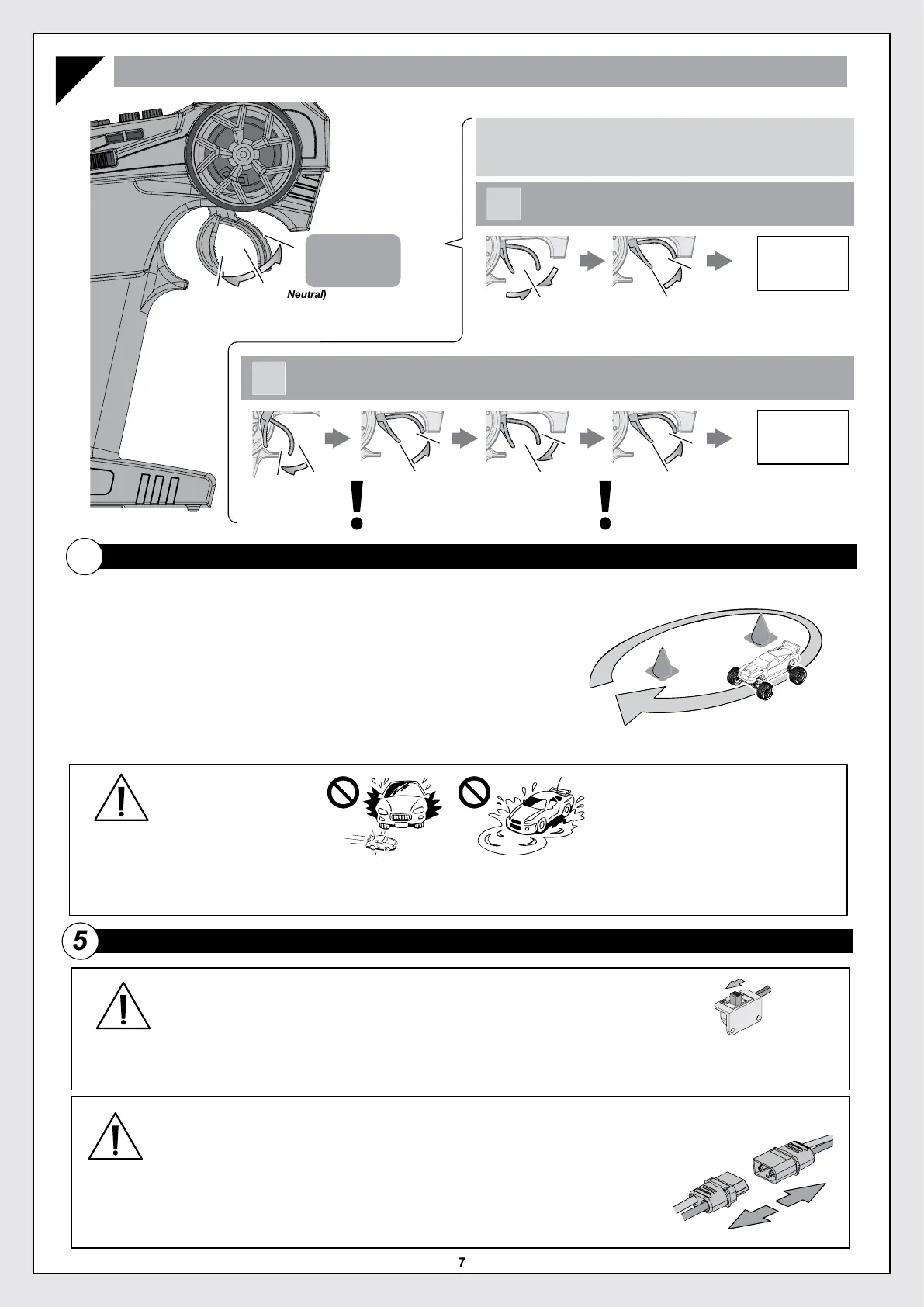 Neutral)

5

7