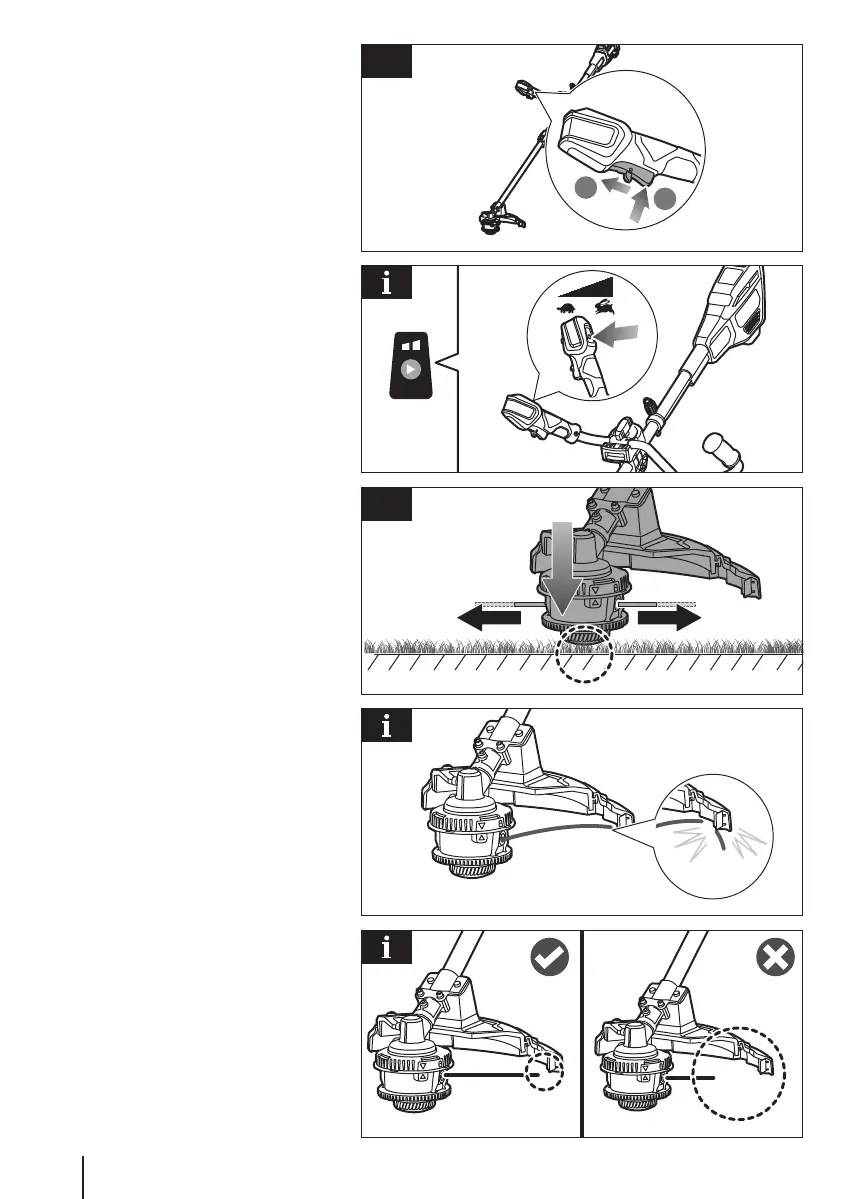 i

i

i