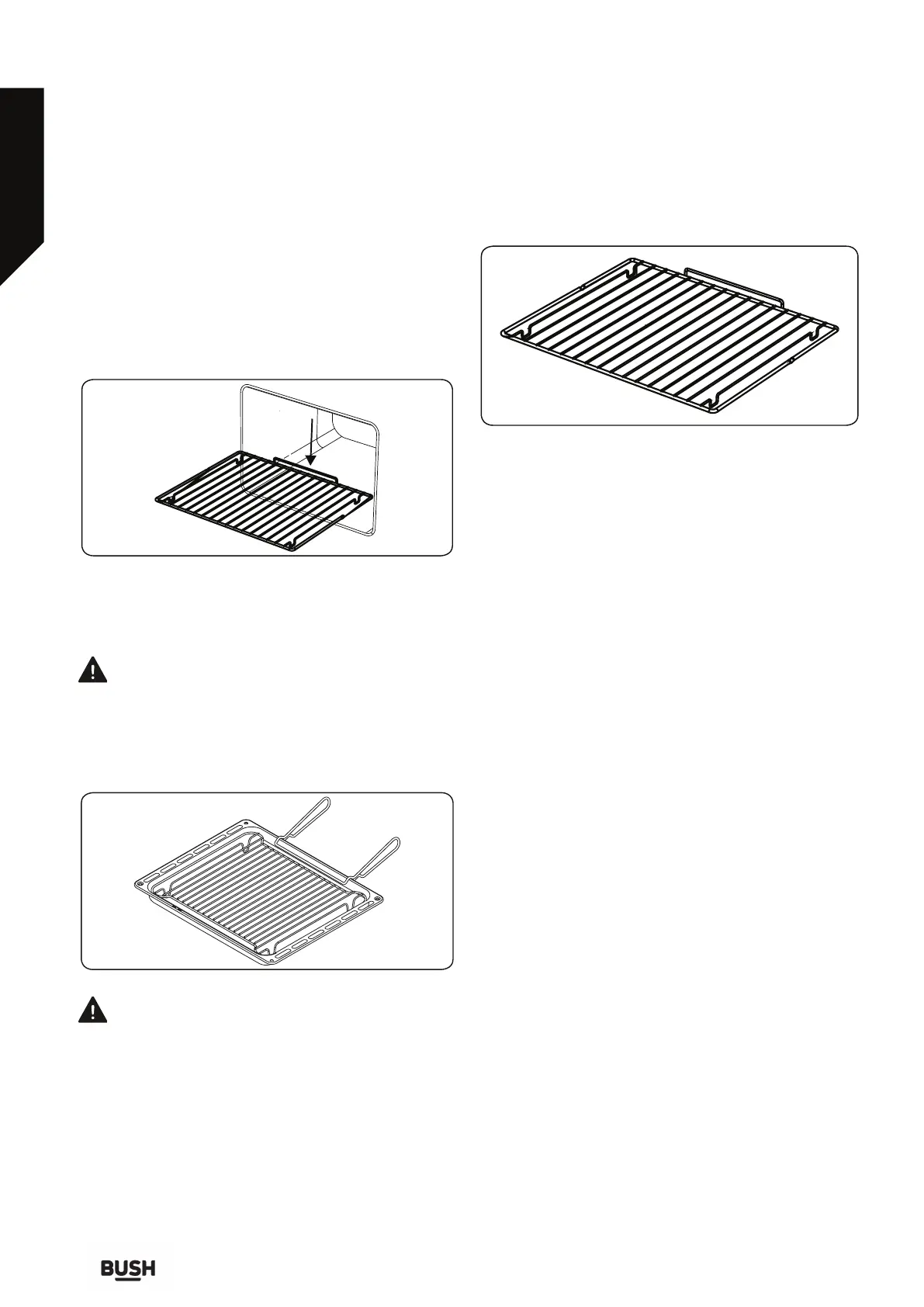 BUSH