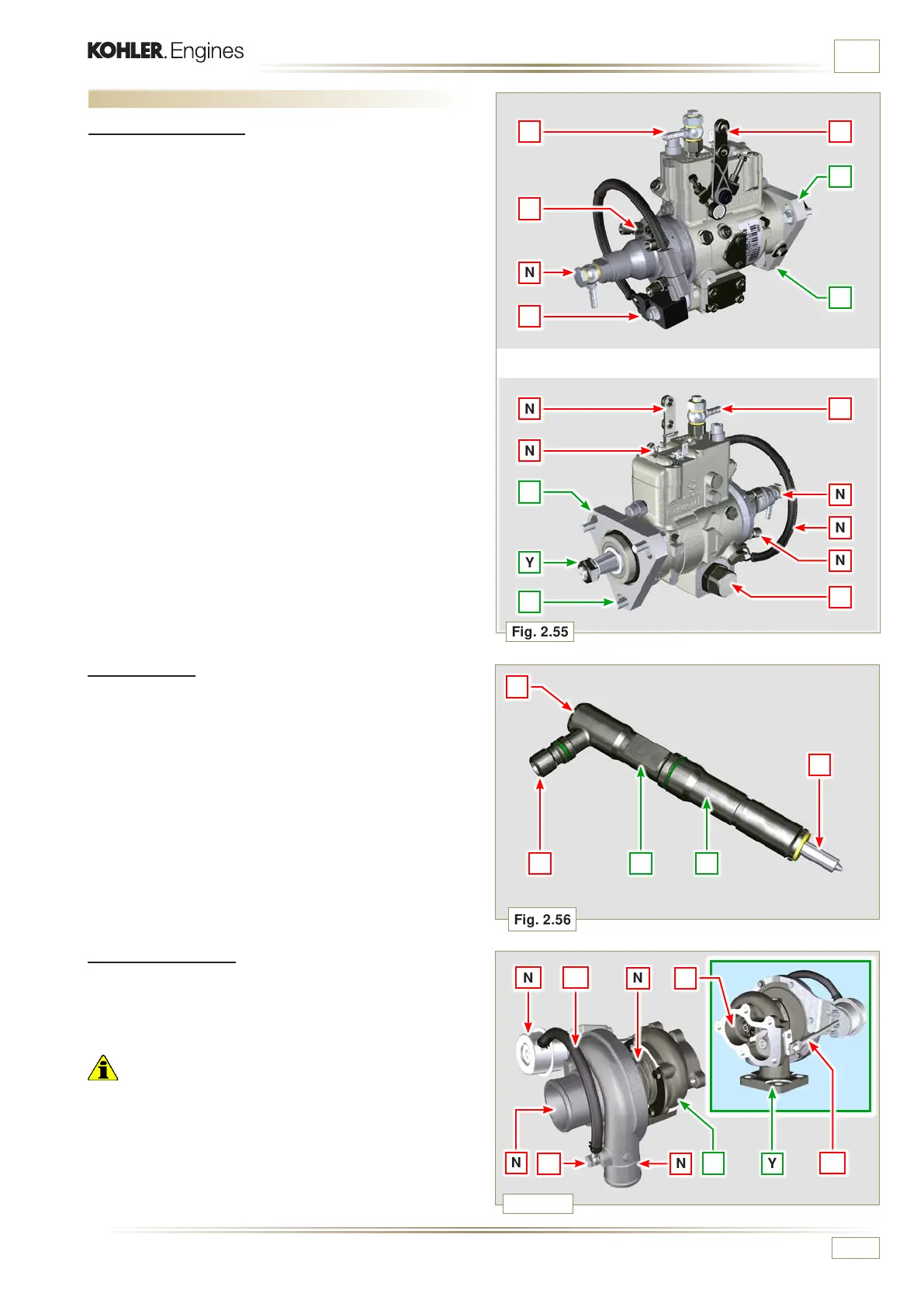 KOHLER. Engines

N

N

N

N

N

N

Y

Fig. 2.55

Fig. 2.56

N

N

N

N

Y