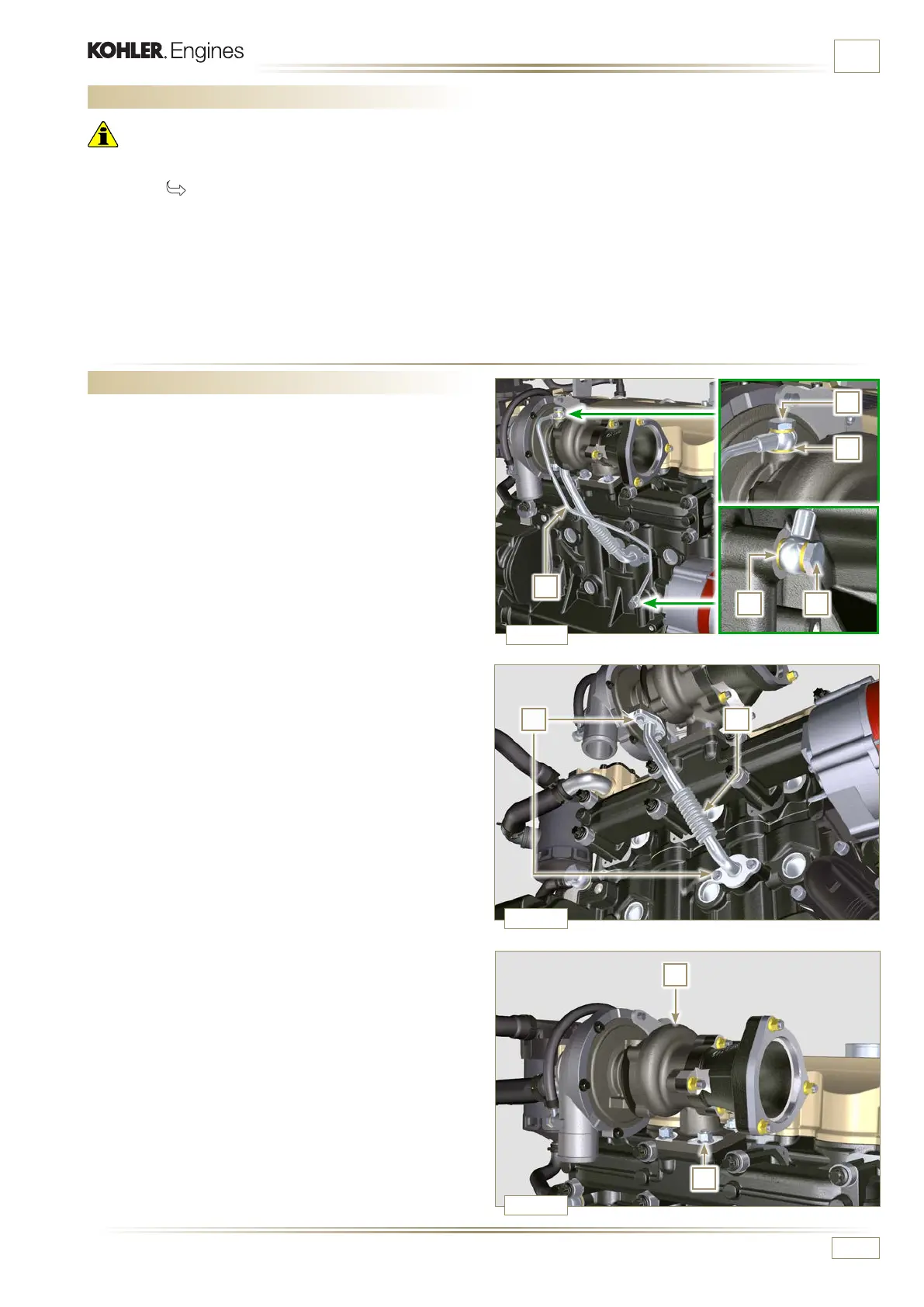 KOHLER. Engines