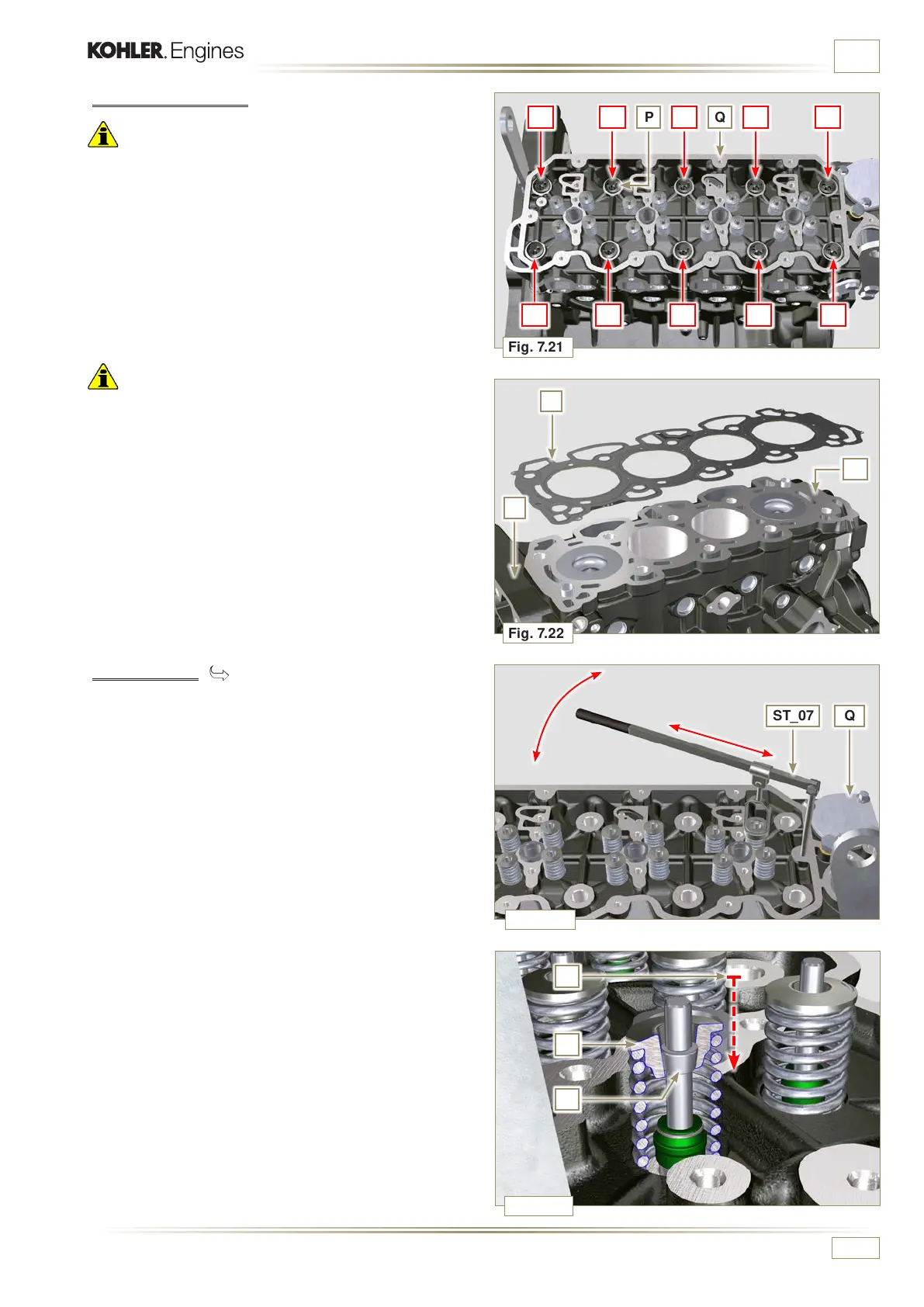 KOHLER. Engines

P

Q

Fig. 7.21

Fig. 7.22

ST_07

Q