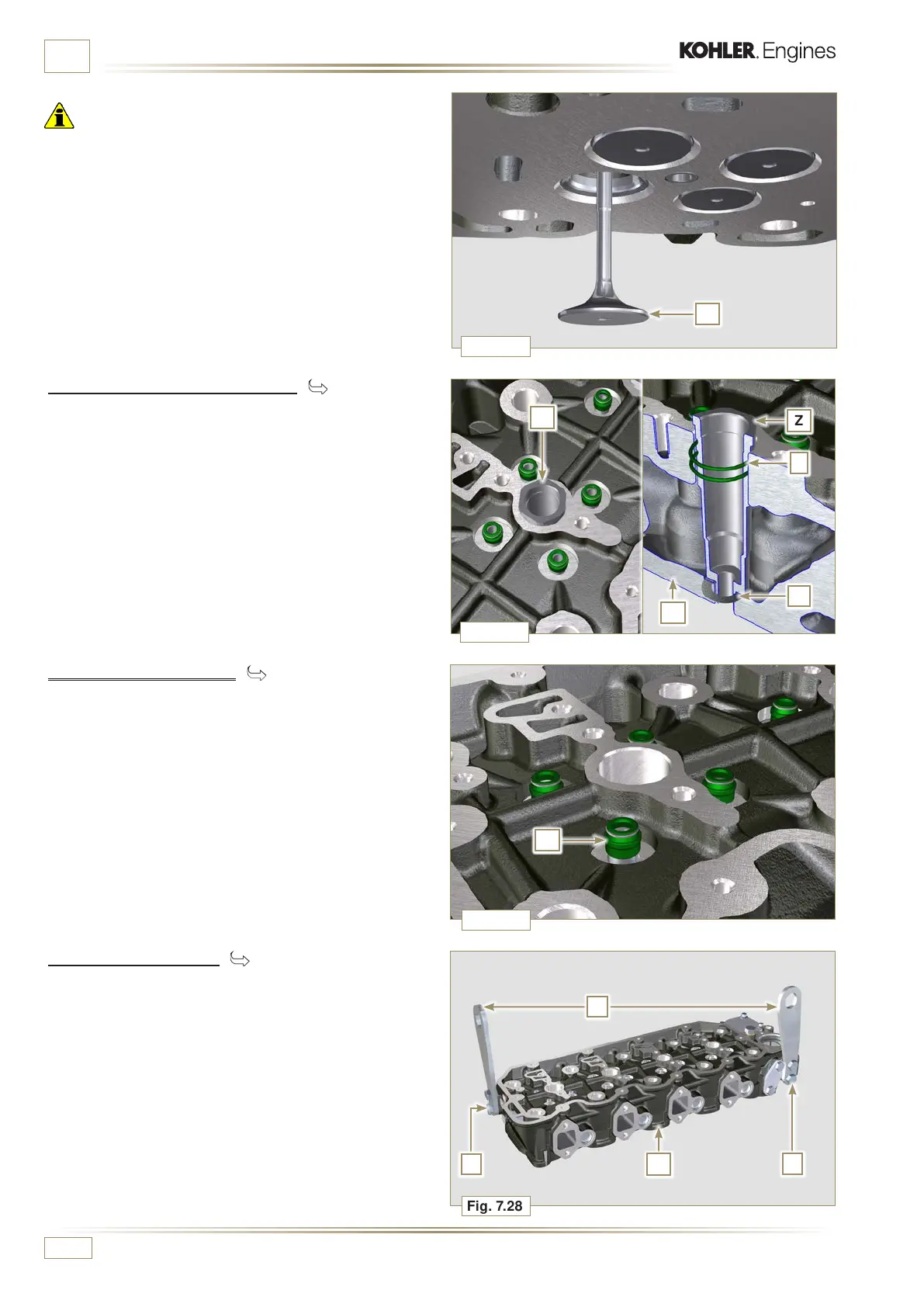 KOHLER. Engines

Z

Fig. 7.28