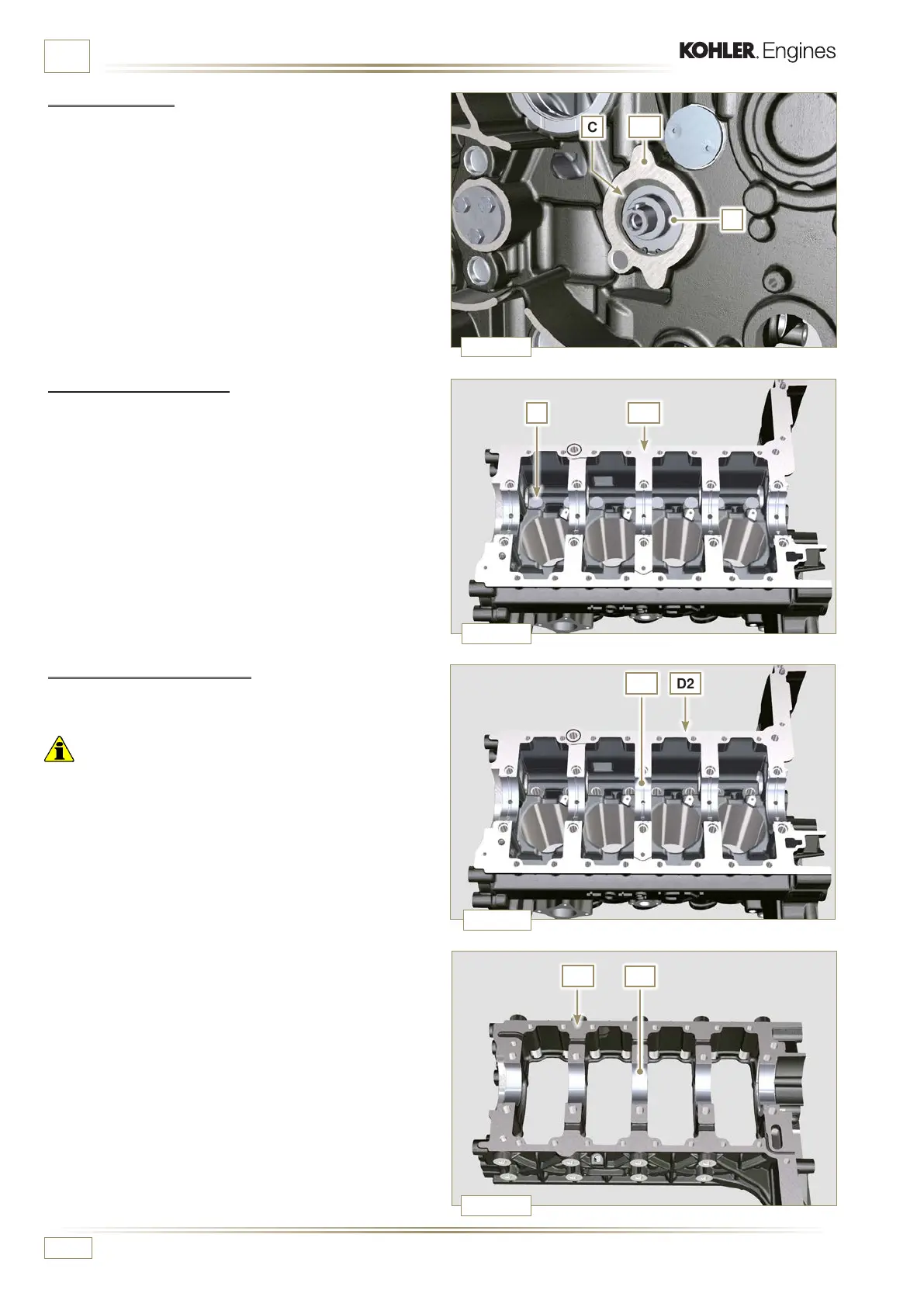 KOHLER. Engines

C

D2