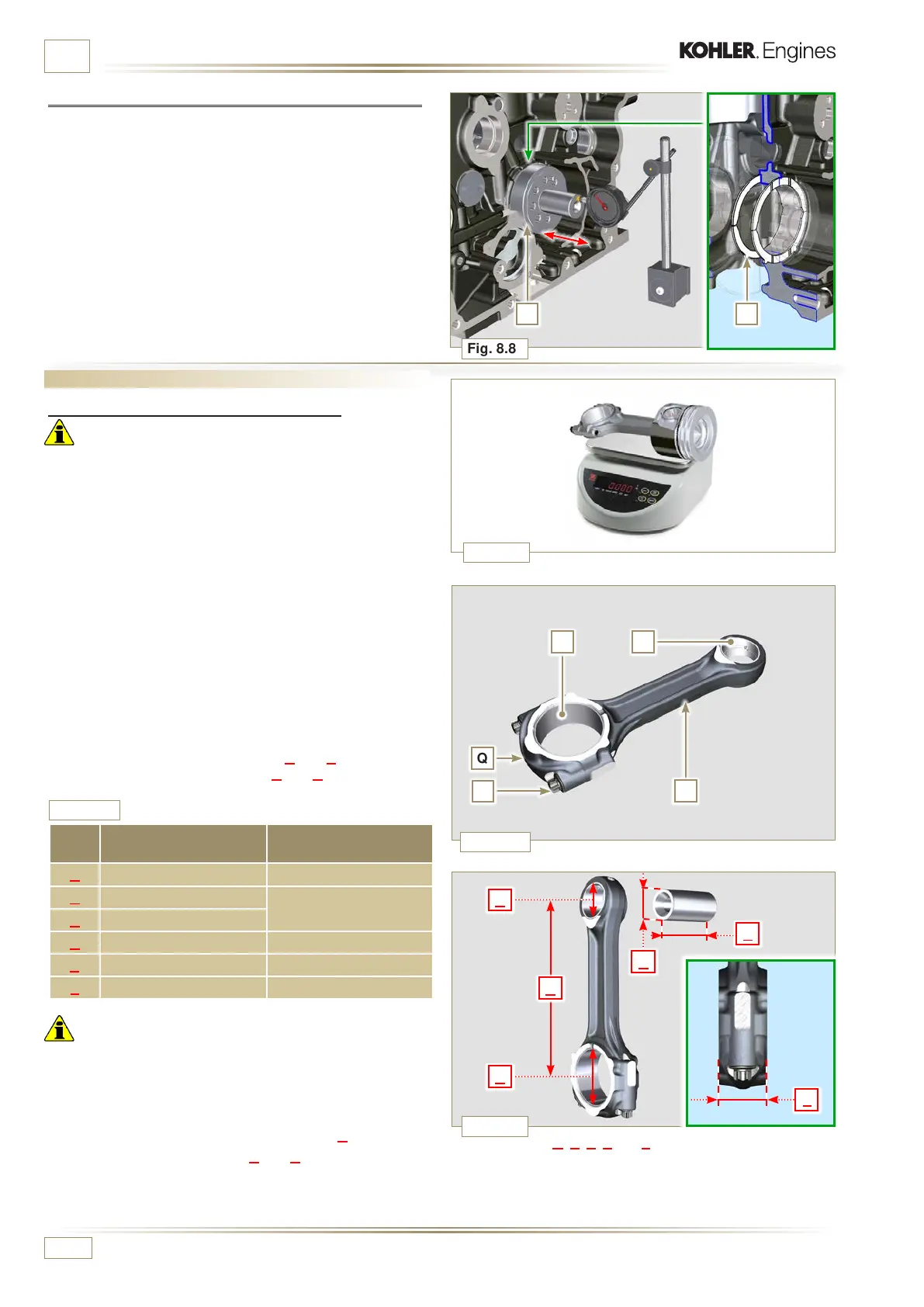 KOHLER. Engines

Fig. 8.8

Q