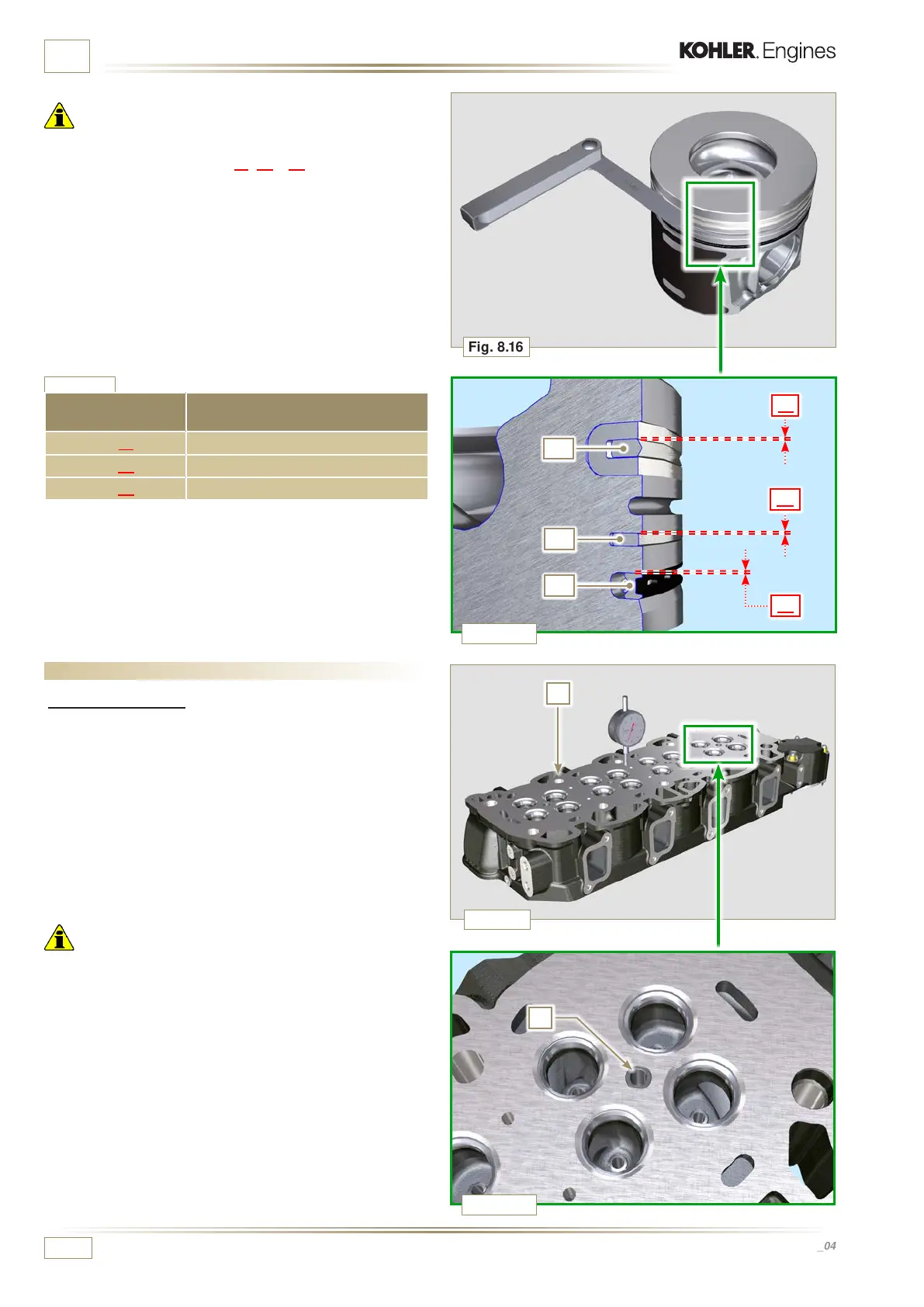 KOHLER. Engines

Fig. 8.16

_04