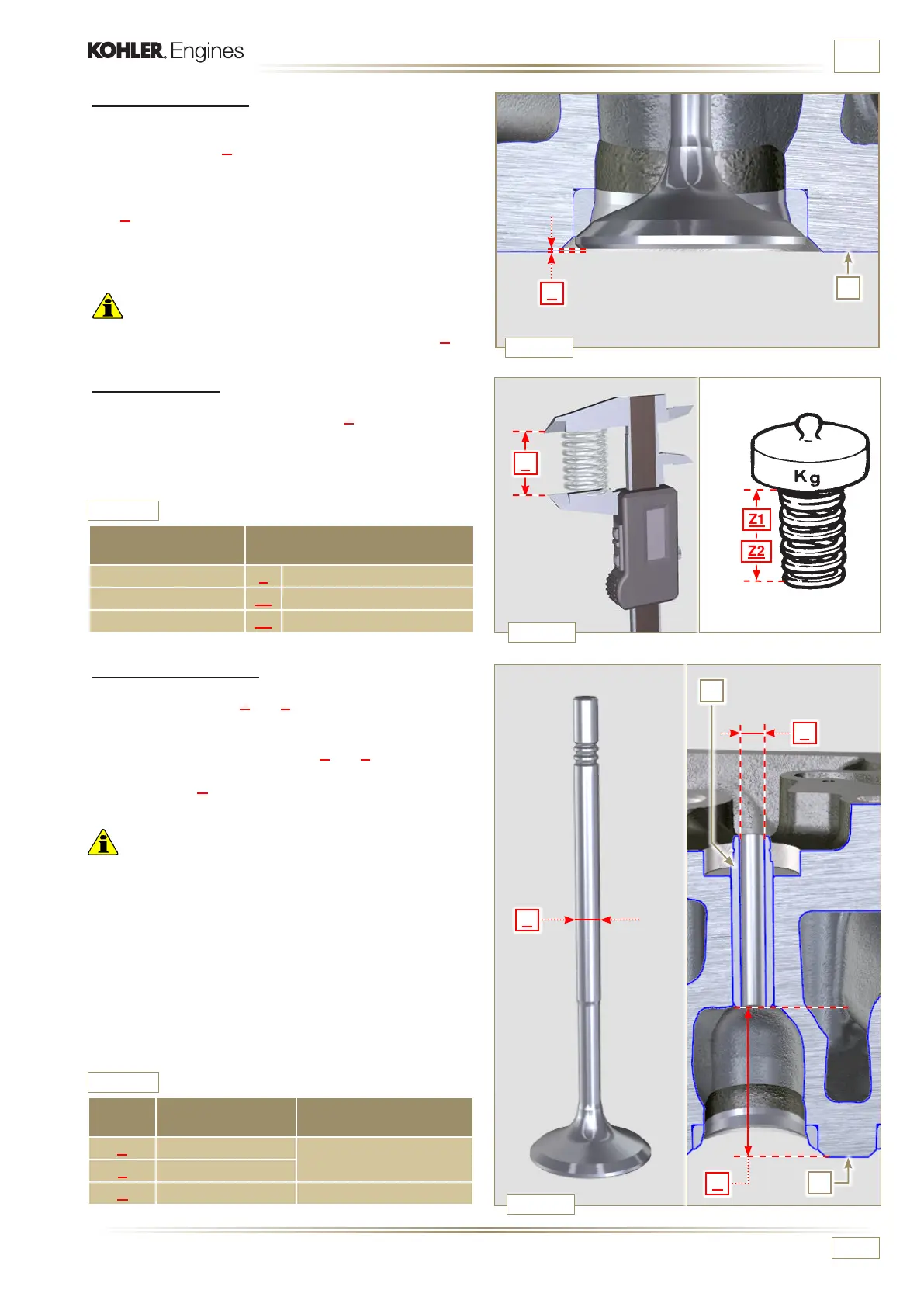 KOHLER. Engines

Kg

Z1

Z2