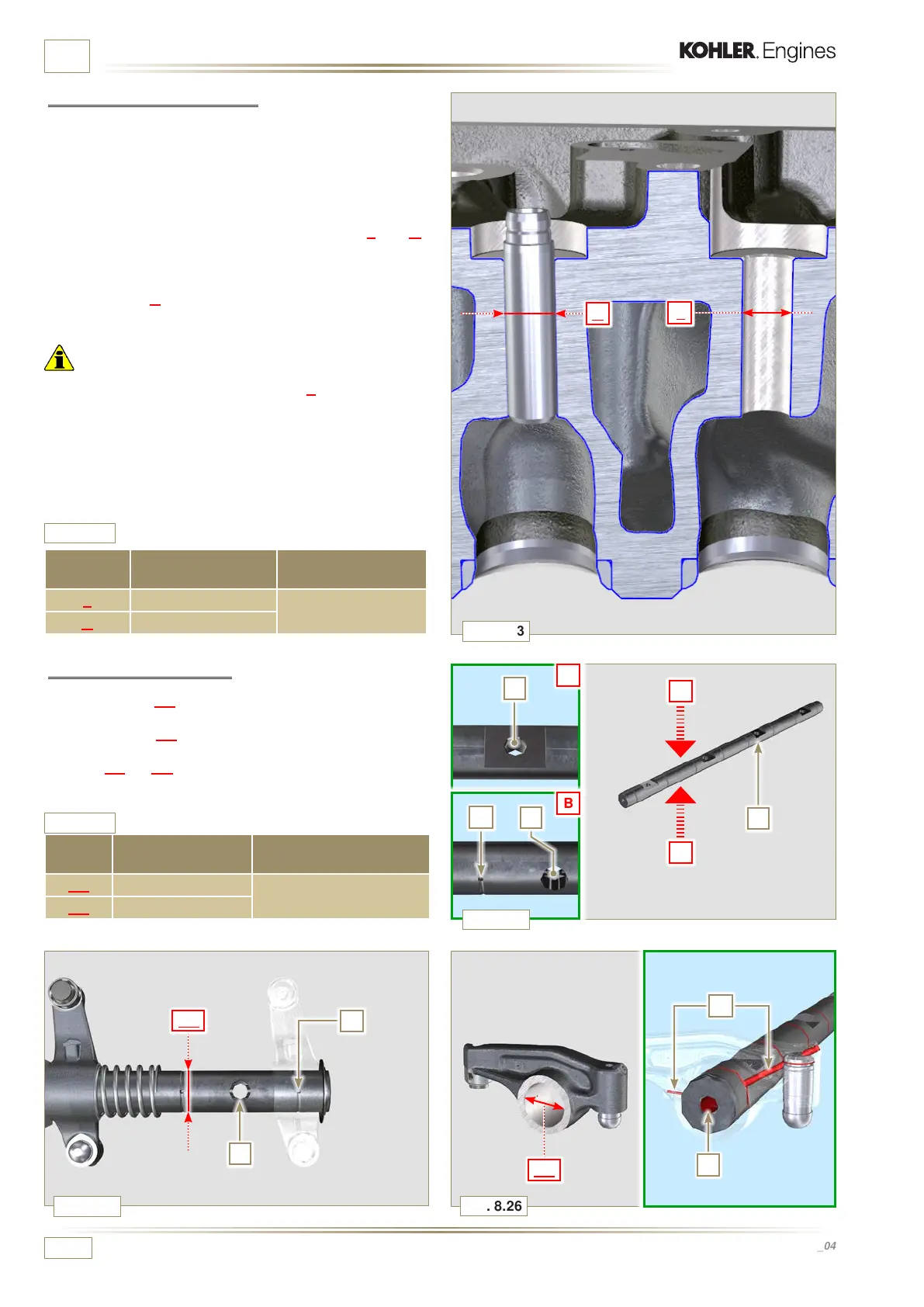 KOHLER. Engines

3

B

. 8.26

_04