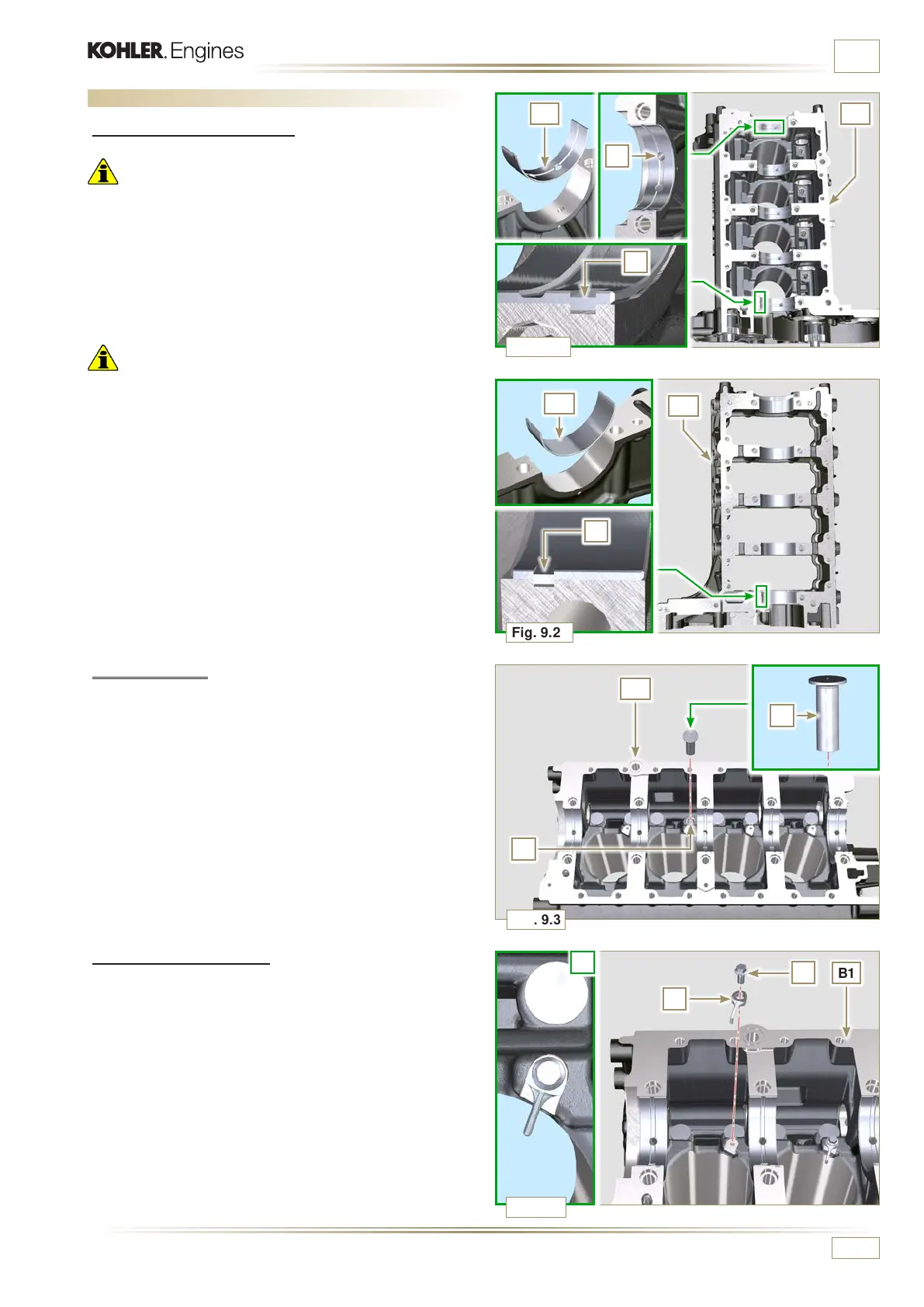 KOHLER. Engines

Fig. 9.2

. 9.3

B1