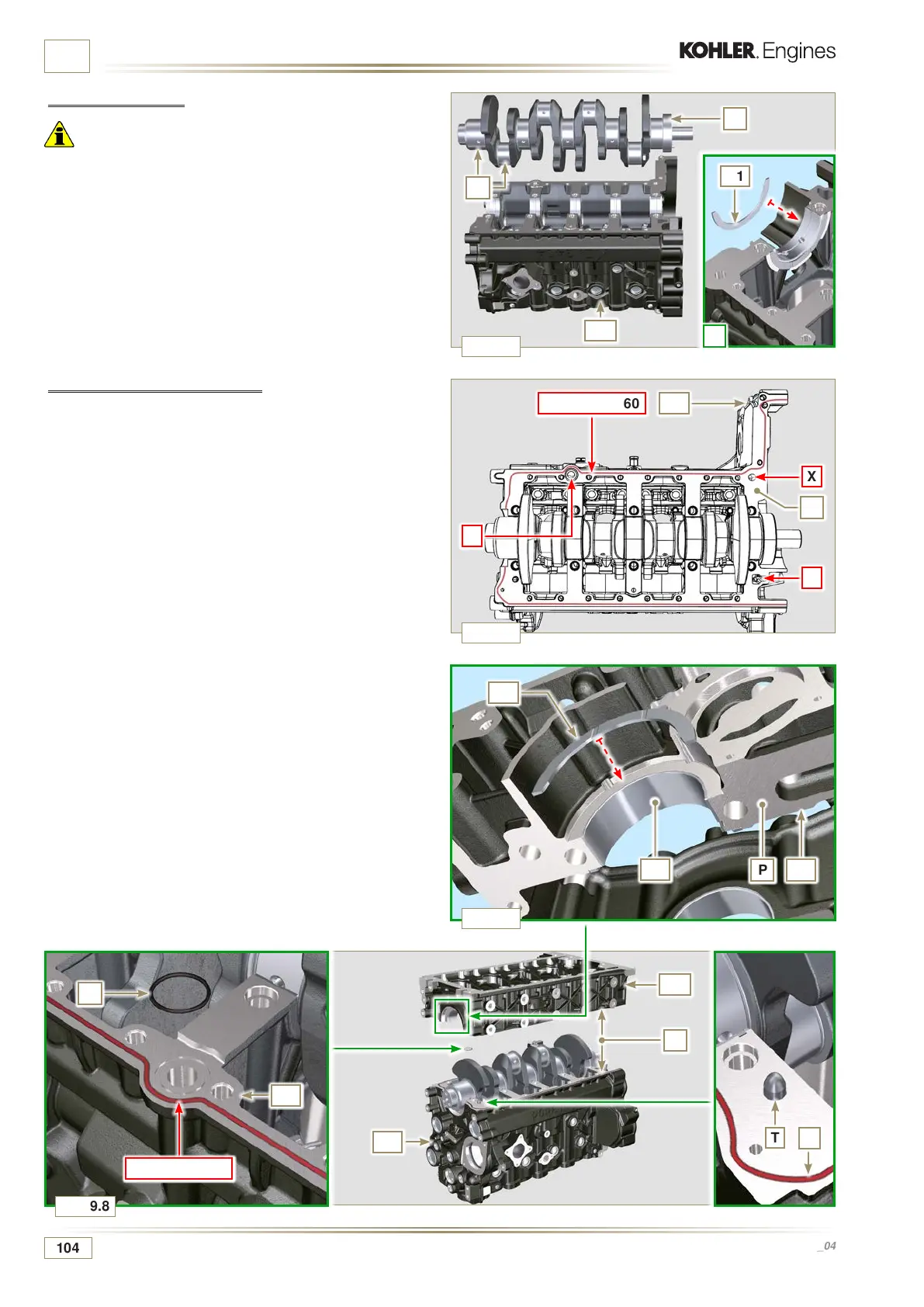 KOHLER. Engines

1

60

X

P

T

9.8

104

_04