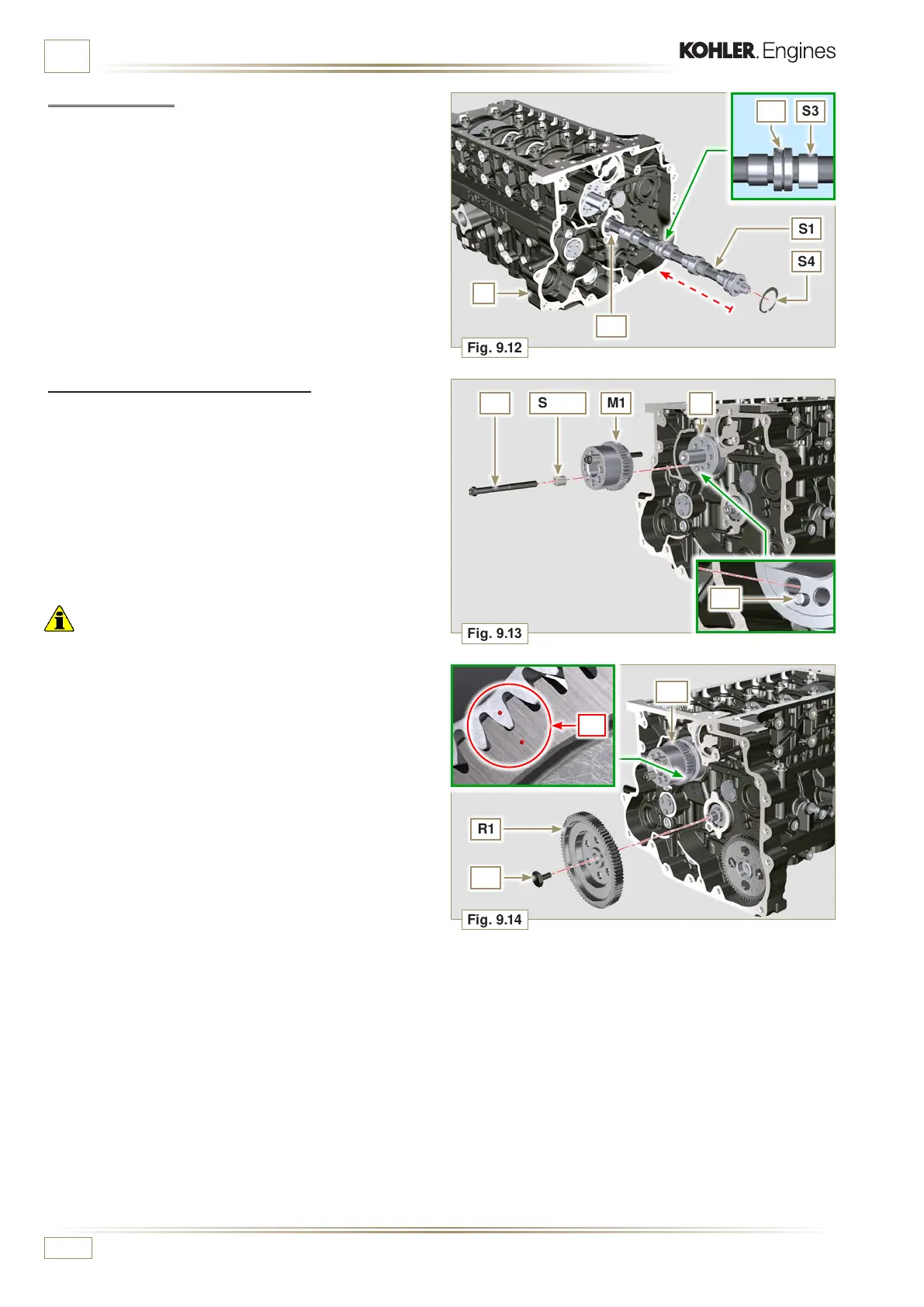 KOHLER. Engines

S3

S1

S4

Fig. 9.12

S

M1

Fig. 9.13

R1

Fig. 9.14