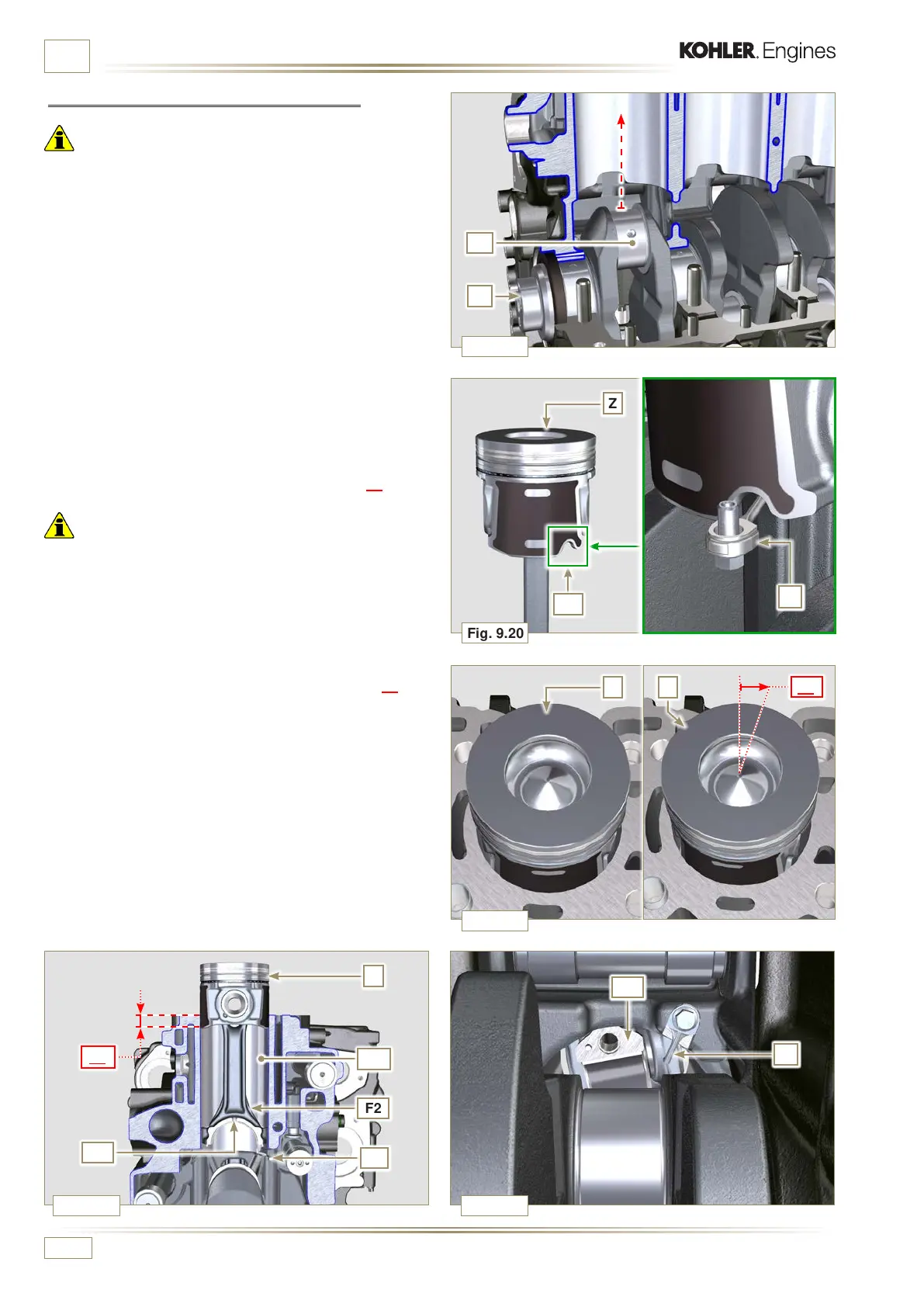 KOHLER. Engines

Z

Fig. 9.20

F2