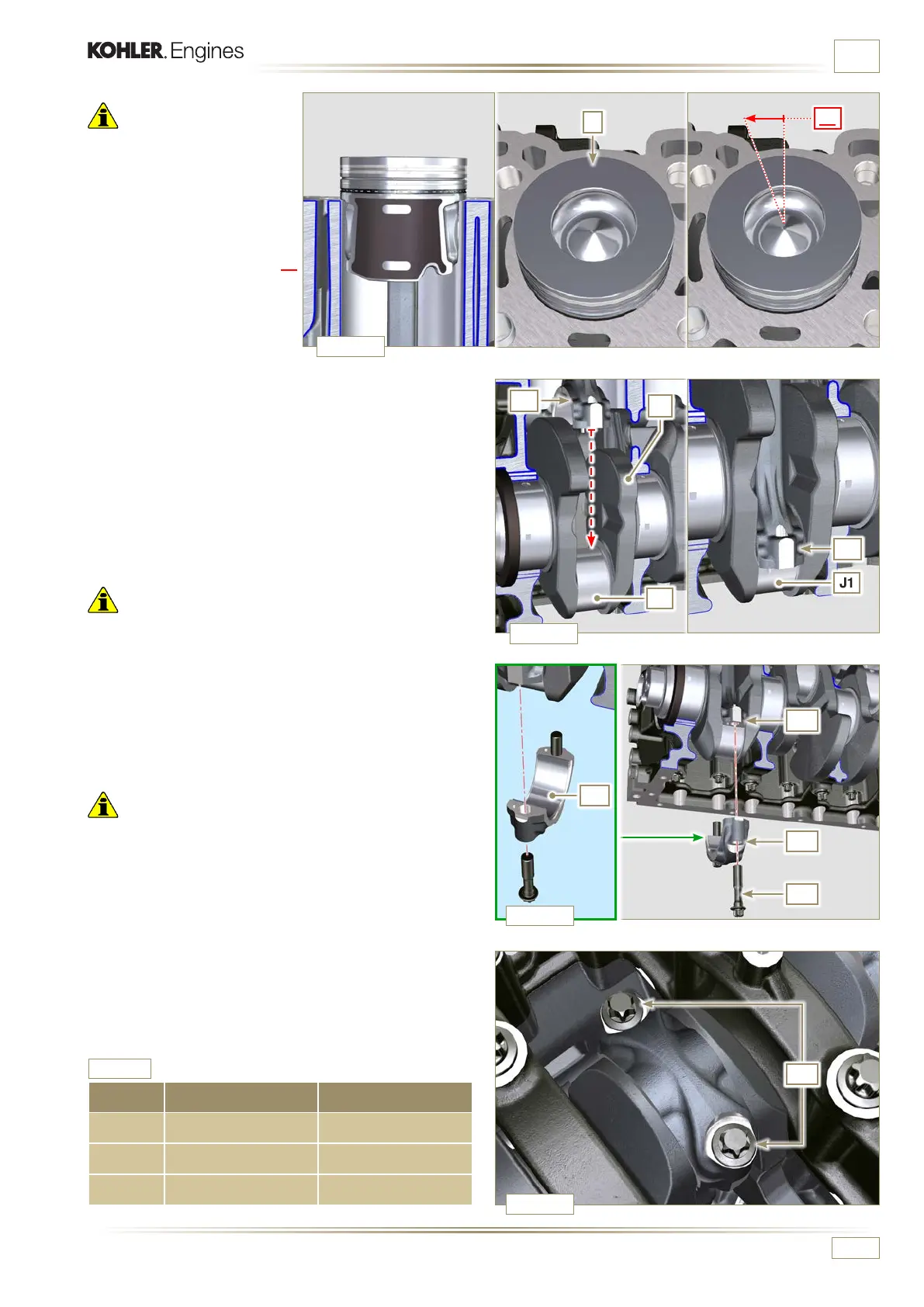 KOHLER. Engines

J1