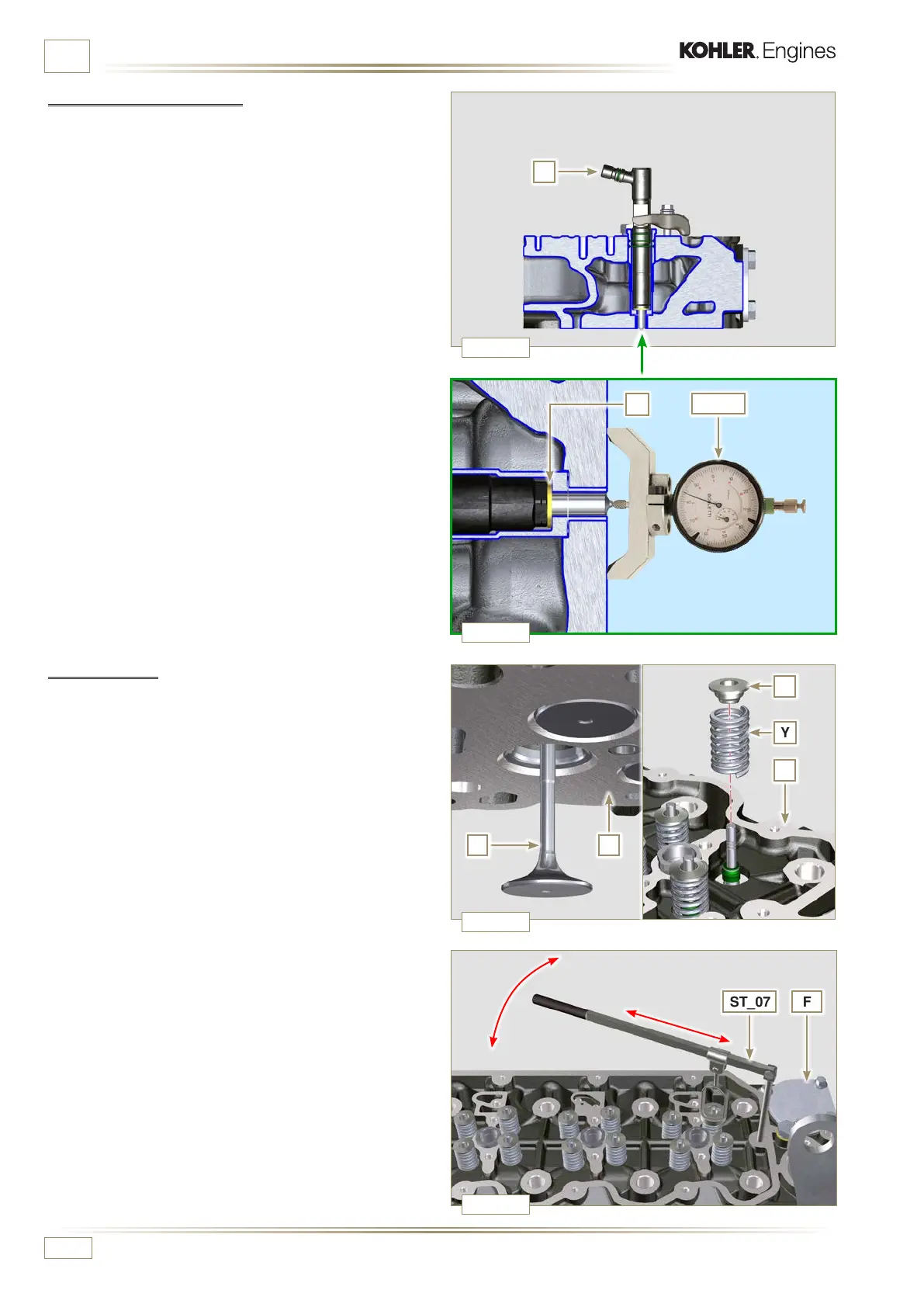 KOHLER. Engines

Y

ST_07

F