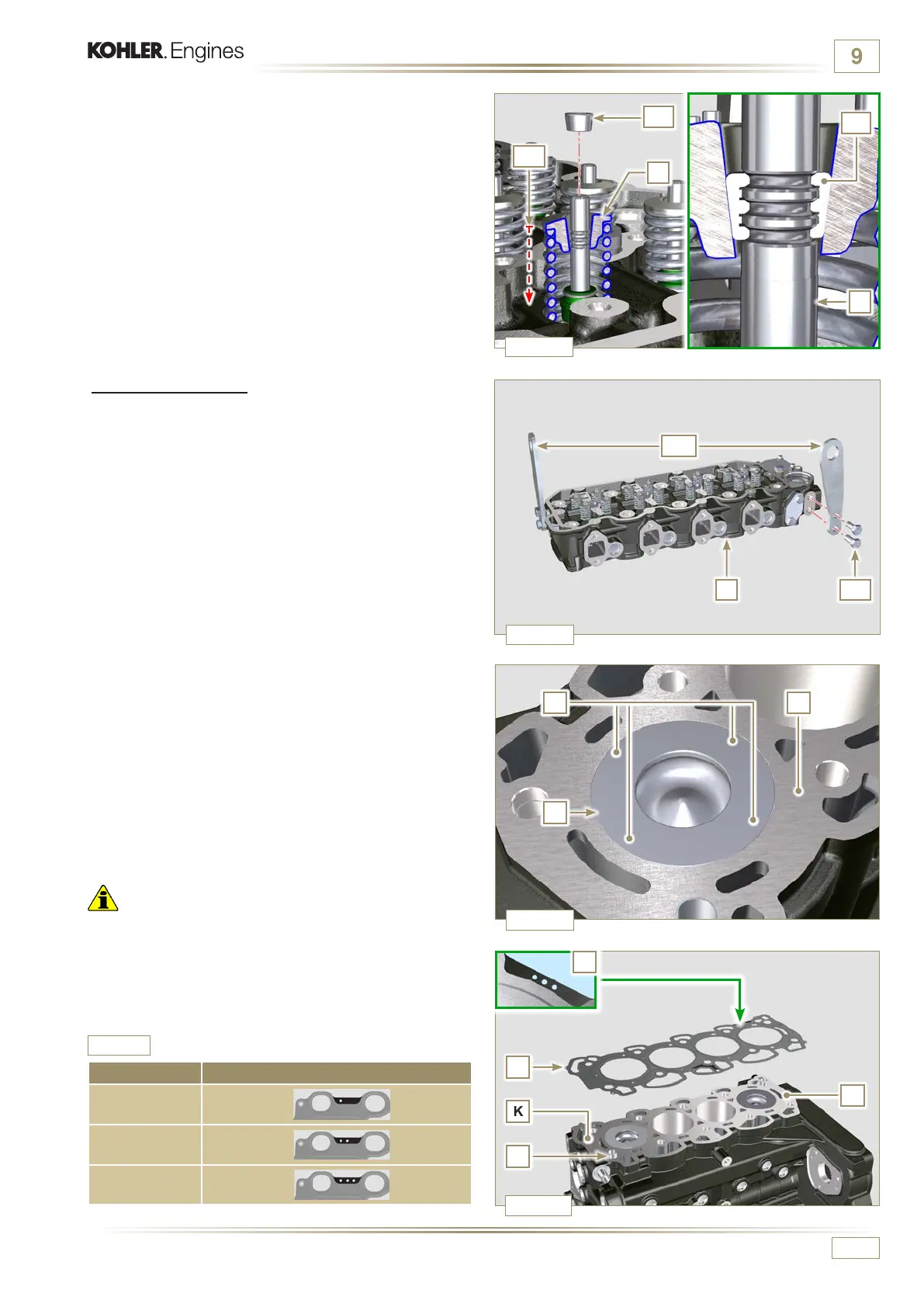 KOHLER. Engines

9

K