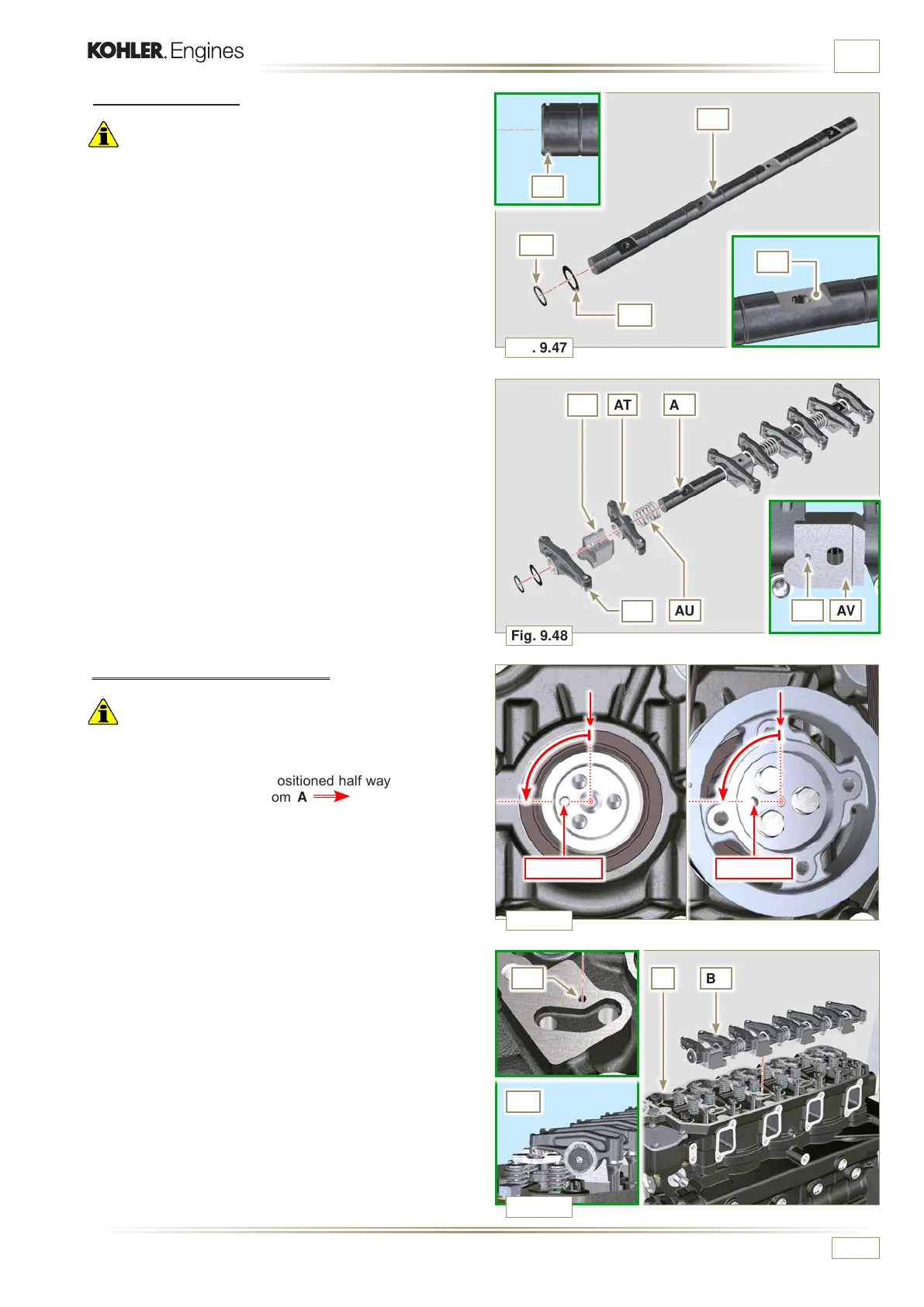 KOHLER. Engines

. 9.47

AT

A

AU

AV

Fig. 9.48

ositioned half way
om A

B